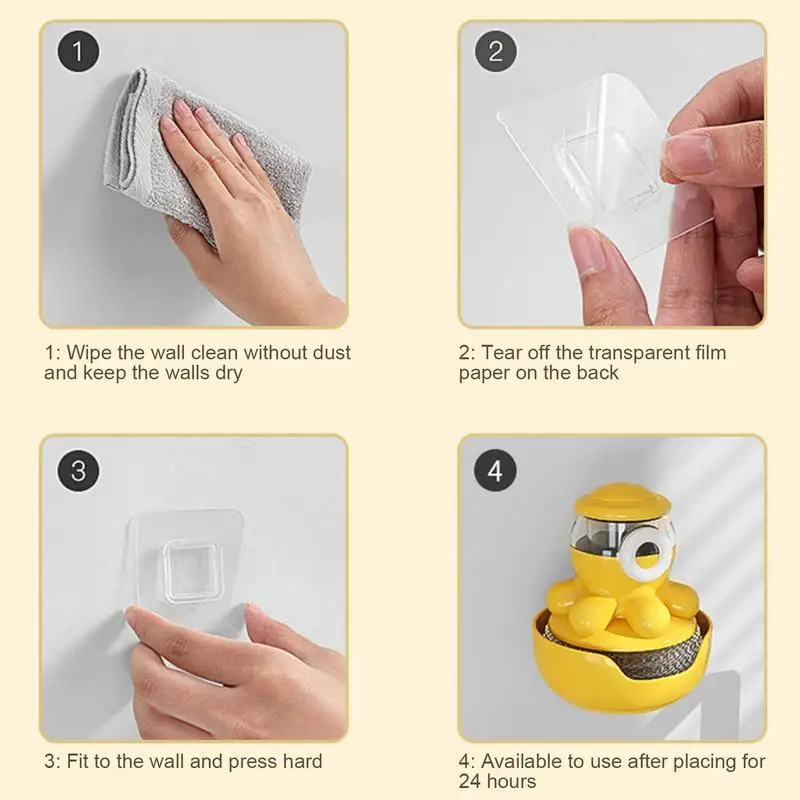 1

1: Wipe the wall clean without dust and keep the walls dry

2

2: Tear off the transparent film paper on the back

3

3: Fit to the wall and press hard

4

4: Available to use after placing for 24 hours