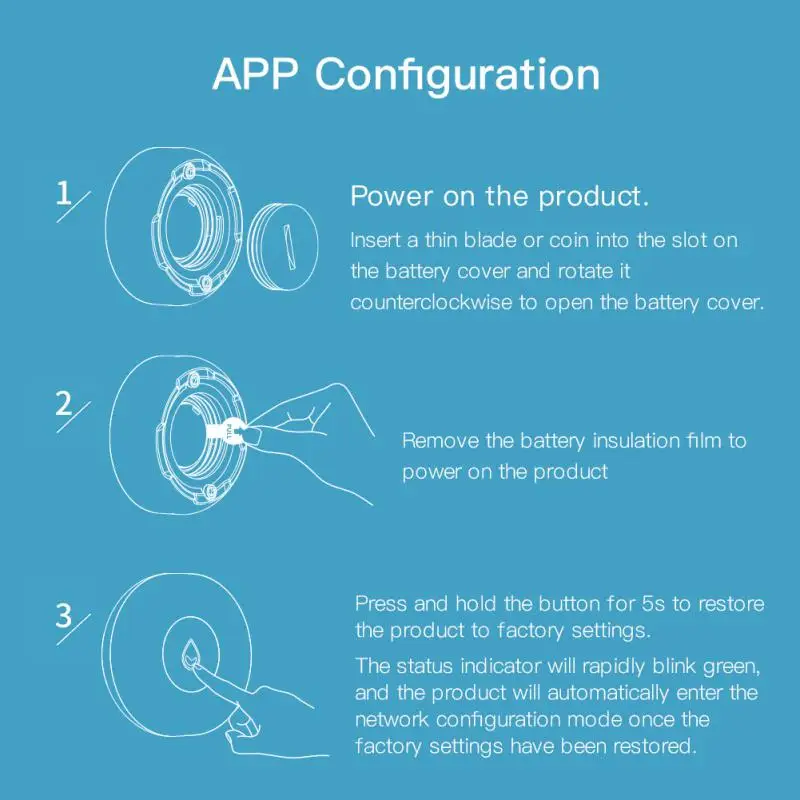 APP Configuration

1

Power on the product.

Insert a thin blade or coin into the slot on the battery cover and rotate it counterclockwise to open the battery cover.

2

PULL

Remove the battery insulation film to power on the product

3

Press and hold the button for 5s to restore the product to factory settings.

The status indicator will rapidly blink green, and the product will automatically enter the network configuration mode once the factory settings have been restored.