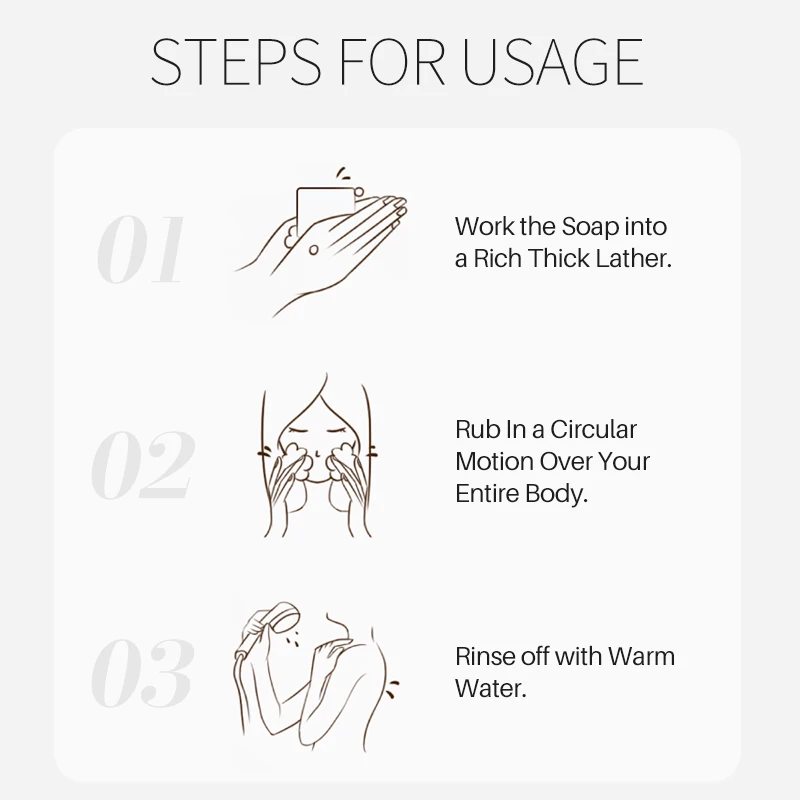 STEPS FOR USAGE

01

Work the Soap into a Rich Thick Lather.

02

Rub In a Circular Motion Over Your Entire Body.

03

Rinse off with Warm Water.