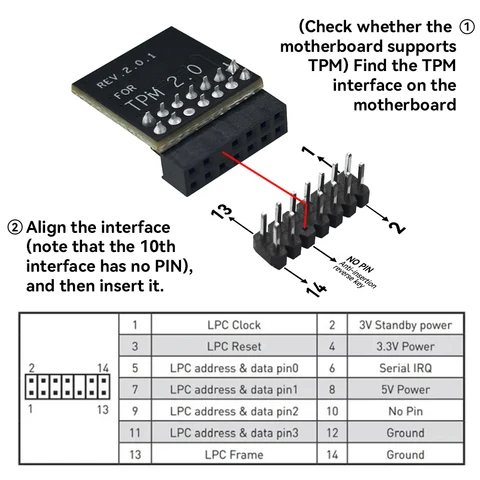 (Check whether the ① motherboard supports TPM) Find the TPM interface on the motherboard

REV.2.0.1
FOR
TPM 2.0

1
2
13
14
NO PIN
Anti-insertion reverse key

② Align the interface (note that the 10th interface has no PIN), and then insert it.

2 14
1 13

| 1 | LPC Clock | 2 | 3V Standby power |
|---|---|---|---|
| 3 | LPC Reset | 4 | 3.3V Power |
| 5 | LPC address & data pin0 | 6 | Serial IRQ |
| 7 | LPC address & data pin1 | 8 | 5V Power |
| 9 | LPC address & data pin2 | 10 | No Pin |
| 11 | LPC address & data pin3 | 12 | Ground |
| 13 | LPC Frame | 14 | Ground |