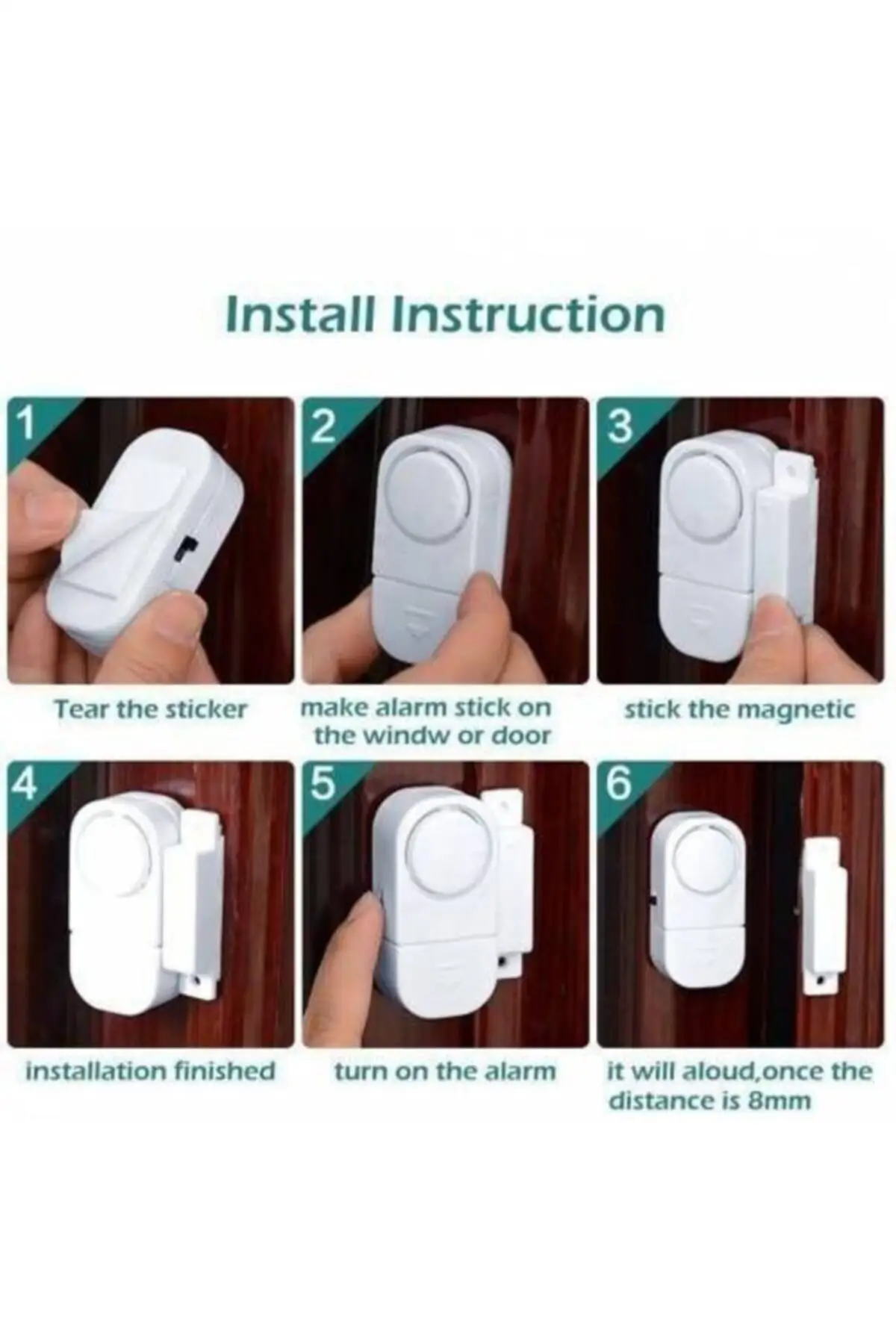 Install Instruction

1

Tear the sticker

2

make alarm stick on the windw or door

3

stick the magnetic

4

installation finished

5

turn on the alarm

6

it will aloud,once the distance is 8mm