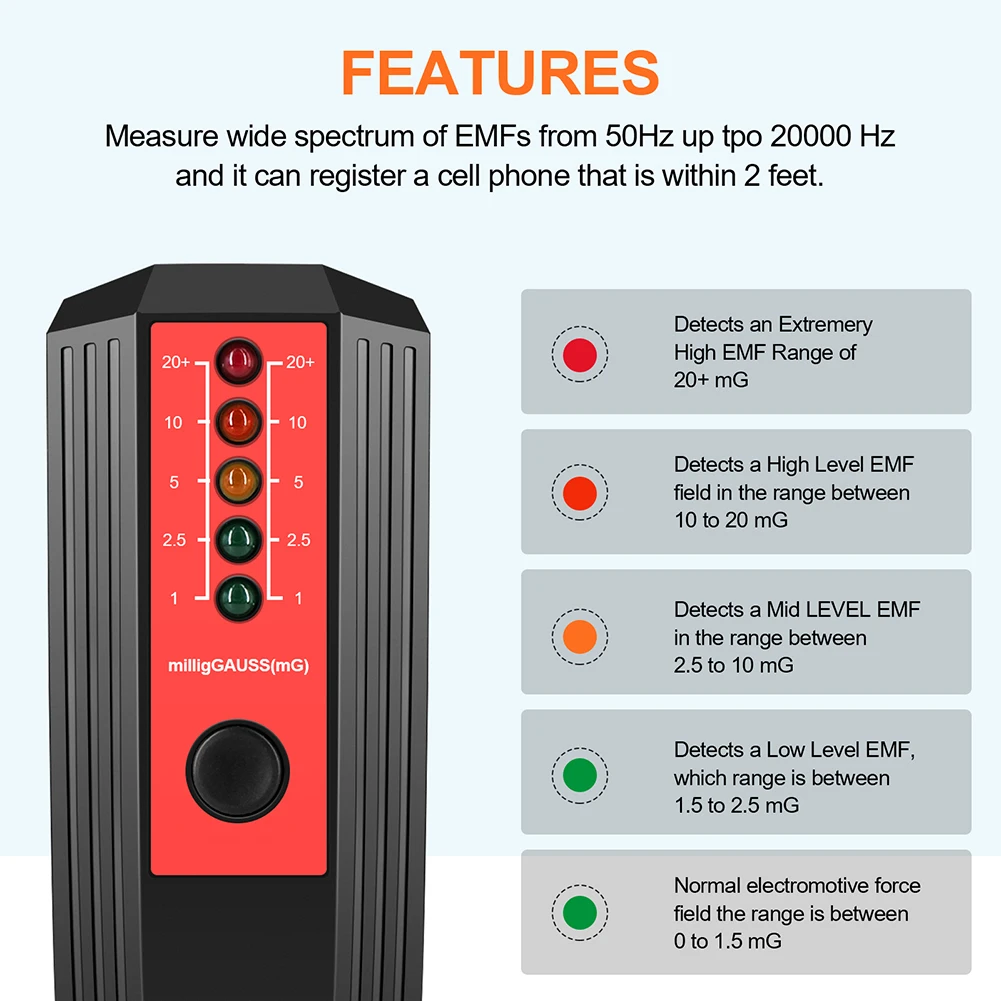 FEATURES

Measure wide spectrum of EMFs from 50Hz up tpo 20000 Hz and it can register a cell phone that is within 2 feet.

20+ 20+
10 10
5 5
2.5 2.5
1 1

milligGAUSS(mG)

Detects an Extremery High EMF Range of 20+ mG

Detects a High Level EMF field in the range between 10 to 20 mG

Detects a Mid LEVEL EMF in the range between 2.5 to 10 mG

Detects a Low Level EMF, which range is between 1.5 to 2.5 mG

Normal electromotive force field the range is between 0 to 1.5 mG