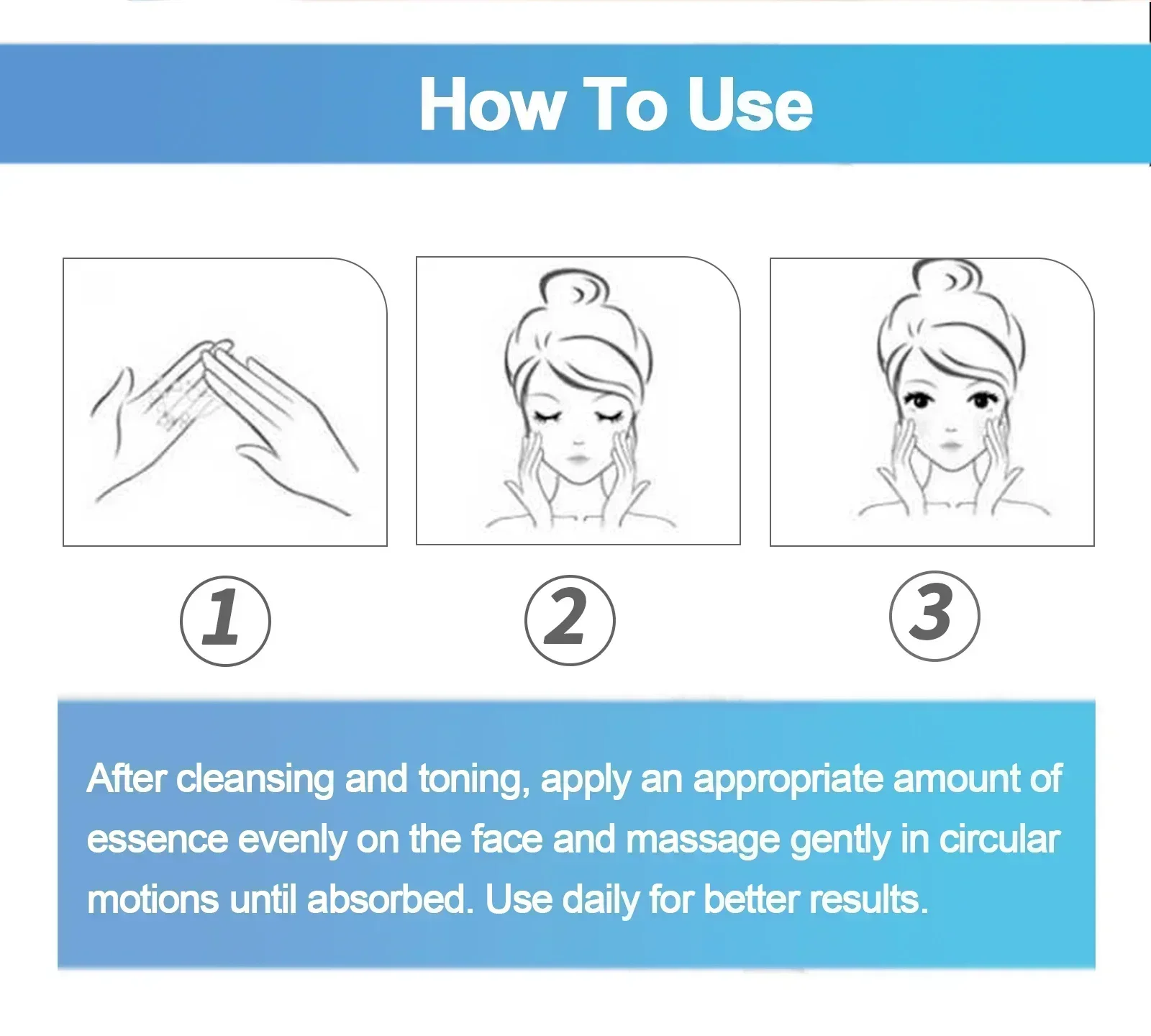 How To Use

1

2

3

After cleansing and toning, apply an appropriate amount of essence evenly on the face and massage gently in circular motions until absorbed. Use daily for better results.