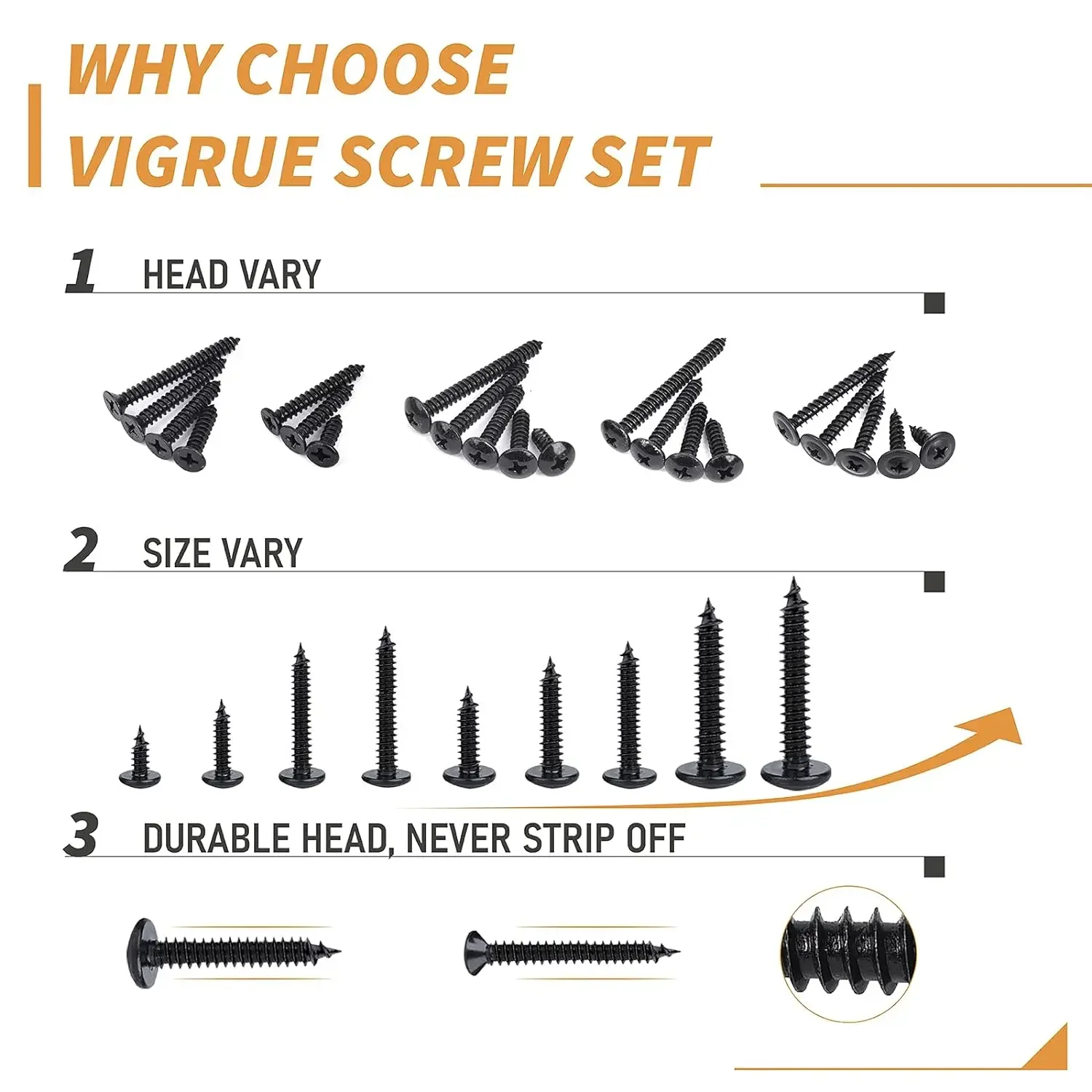 WHY CHOOSE
VIGRUE SCREW SET

1 HEAD VARY

2 SIZE VARY

3 DURABLE HEAD, NEVER STRIP OFF