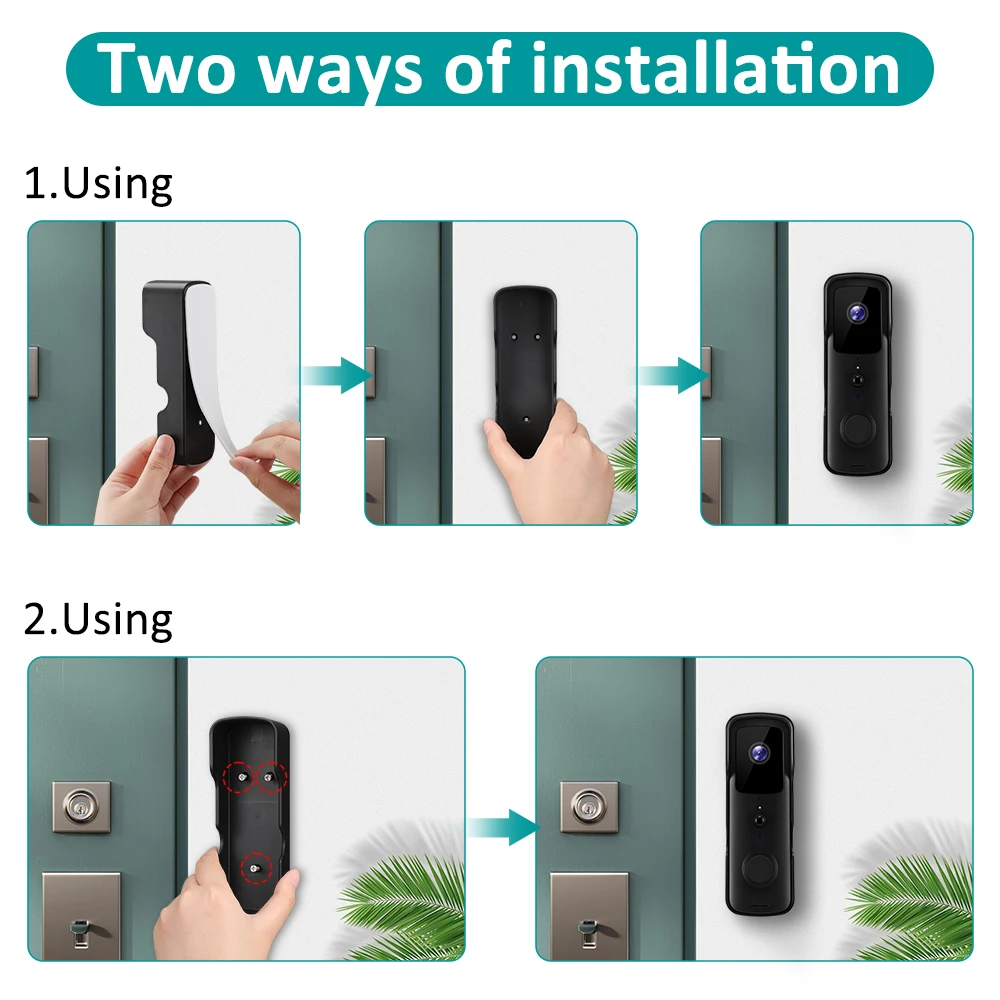 Two ways of installation

1.Using

2.Using