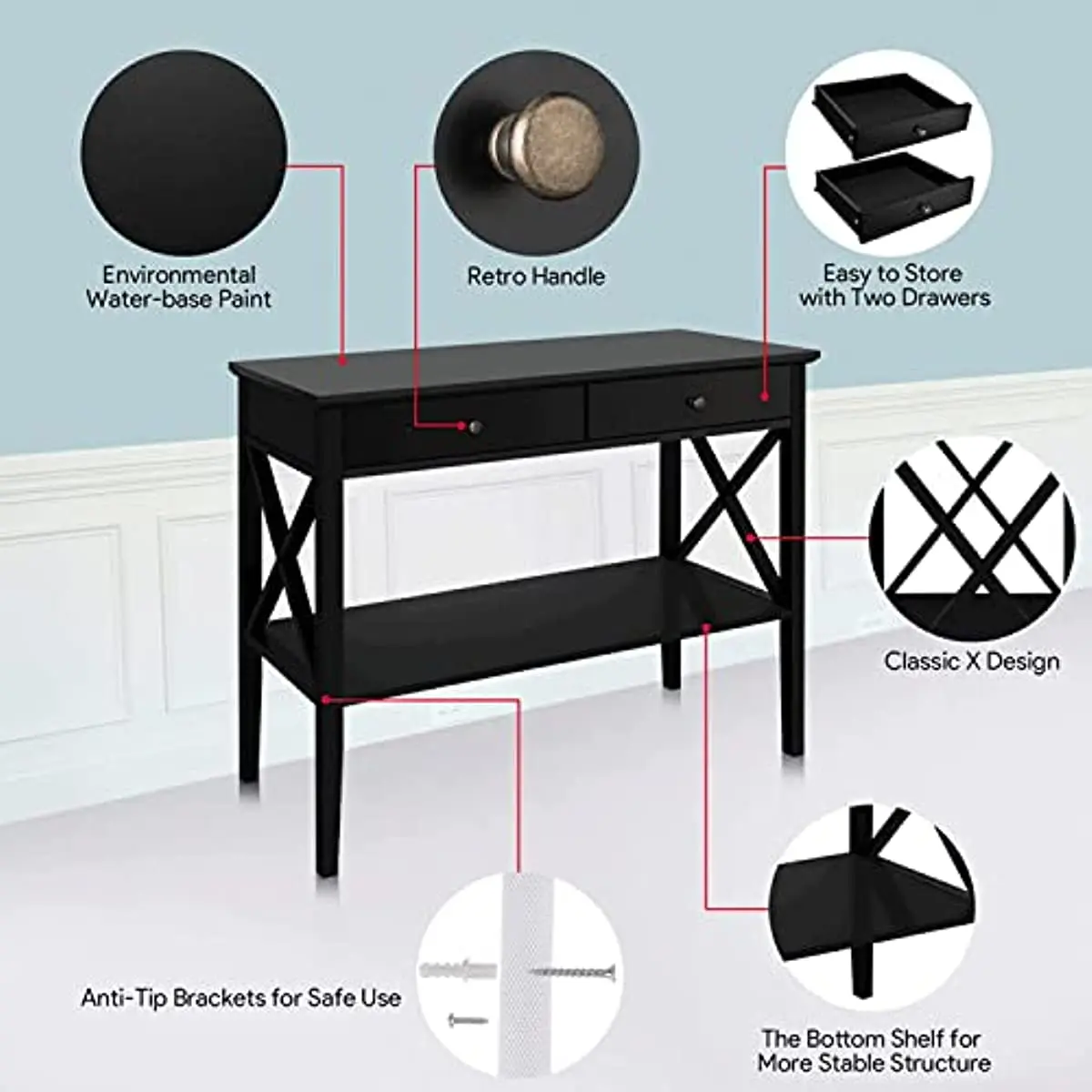 Environmental Water-base Paint

Retro Handle

Easy to Store with Two Drawers

Classic X Design

Anti-Tip Brackets for Safe Use

The Bottom Shelf for More Stable Structure