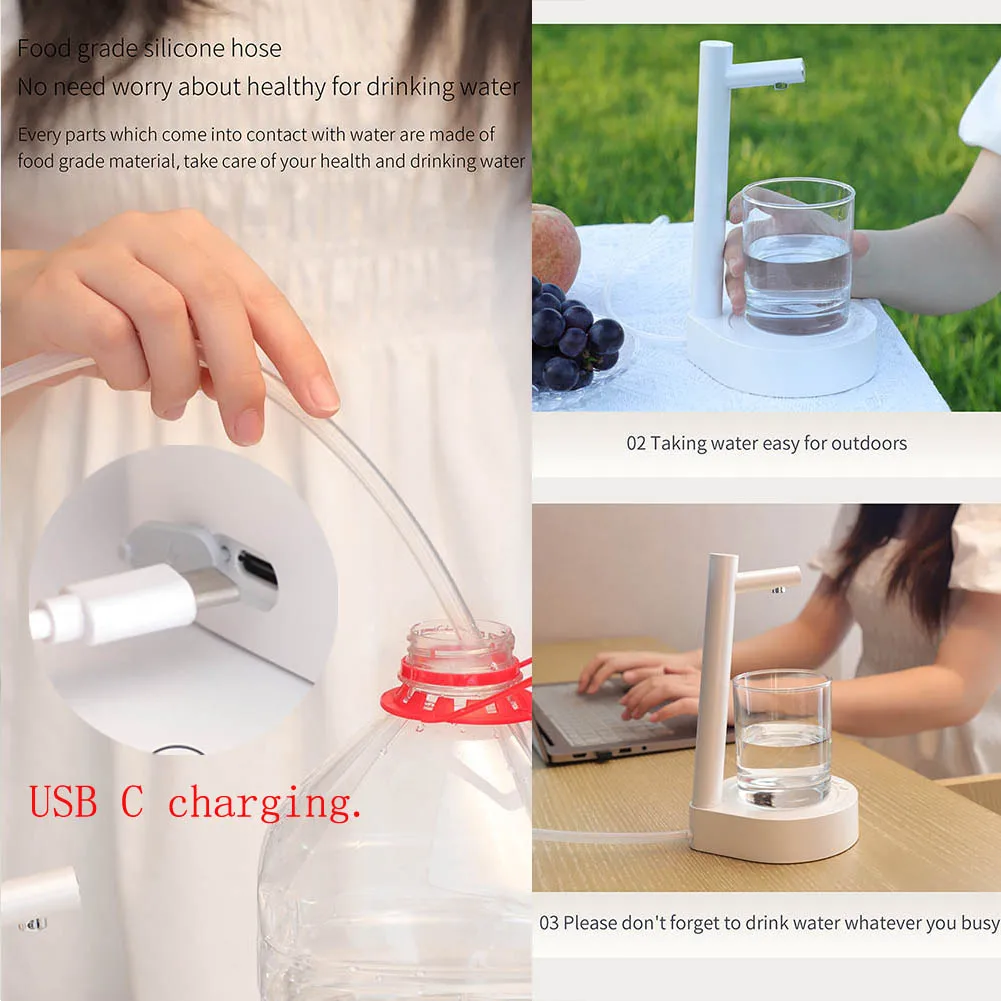 Food grade silicone hose
No need worry about healthy for drinking water

Every parts which come into contact with water are made of food grade material, take care of your health and drinking water

USB C charging.

02 Taking water easy for outdoors

03 Please don't forget to drink water whatever you busy