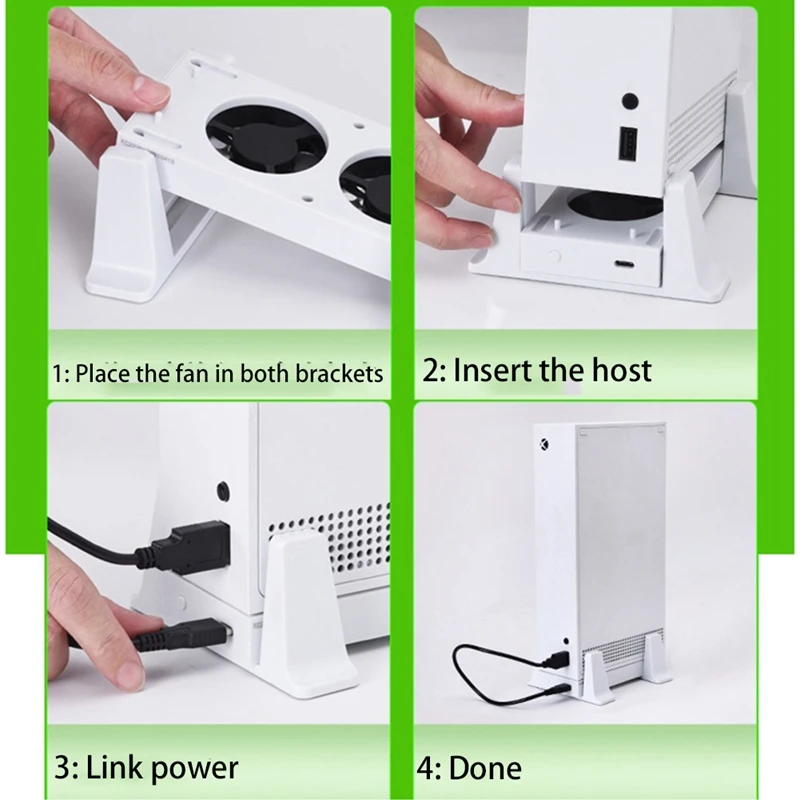 1: Place the fan in both brackets

2: Insert the host

3: Link power

4: Done