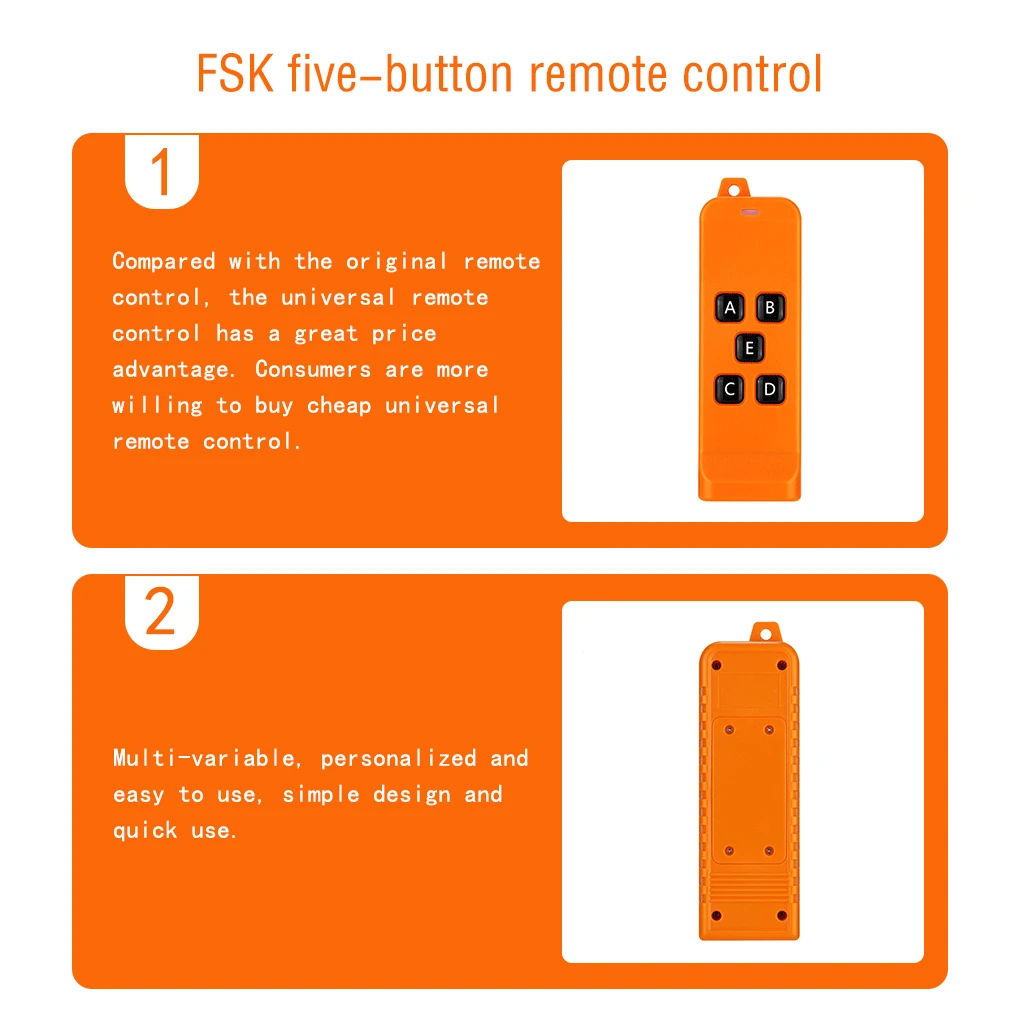 FSK five-button remote control

1

Compared with the original remote control, the universal remote control has a great price advantage. Consumers are more willing to buy cheap universal remote control.

A B
E
C D

2

Multi-variable, personalized and easy to use, simple design and quick use.