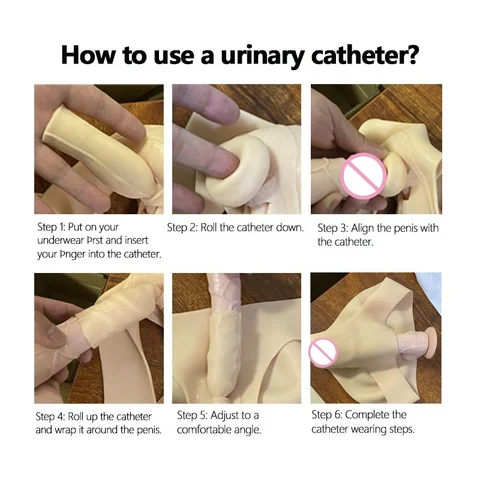 How to use a urinary catheter?

Step 1: Put on your underwear Þrst and insert your Þnger into the catheter.

Step 2: Roll the catheter down.

Step 3: Align the penis with the catheter.

Step 4: Roll up the catheter and wrap it around the penis.

Step 5: Adjust to a comfortable angle.

Step 6: Complete the catheter wearing steps.