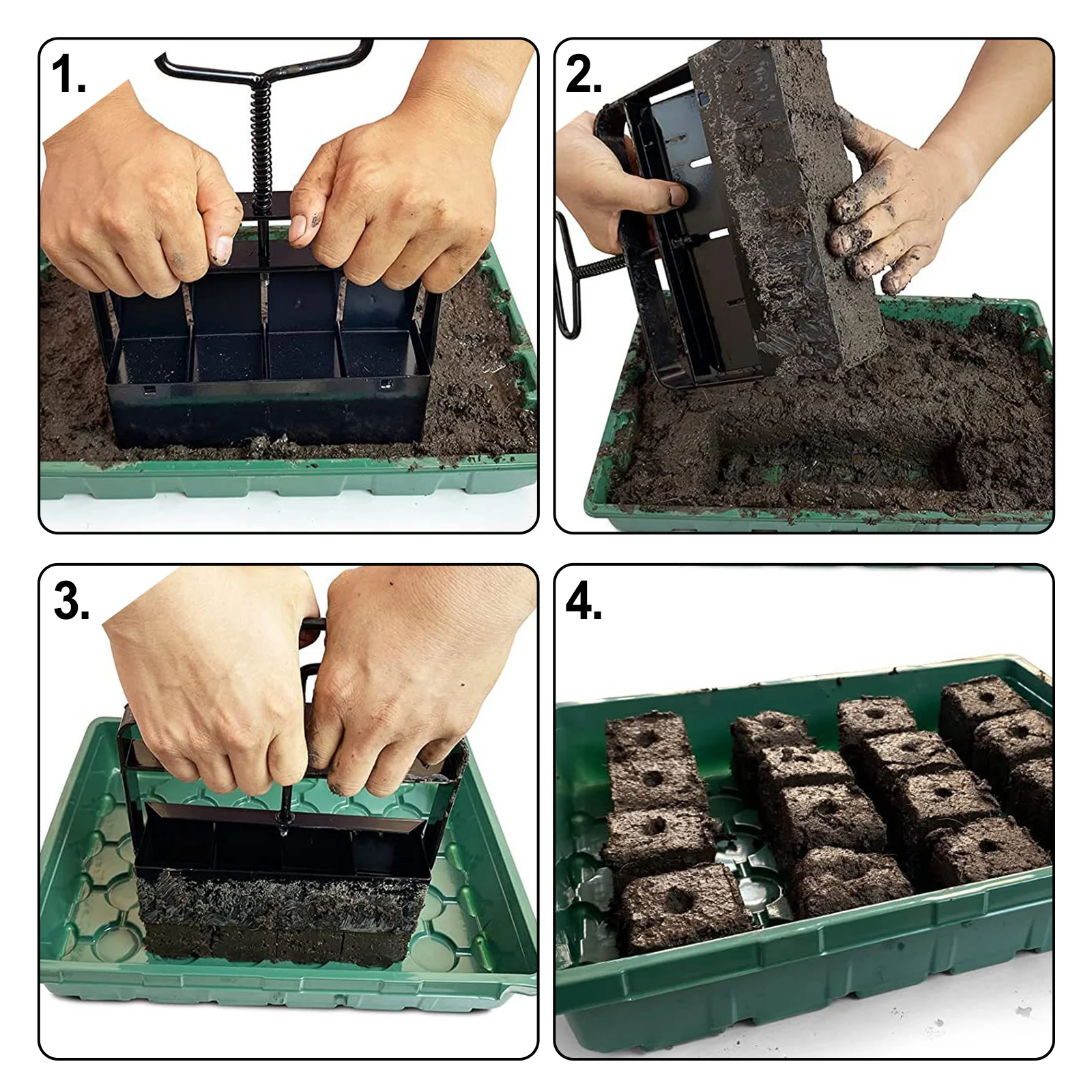 1.

2.

3.

4.