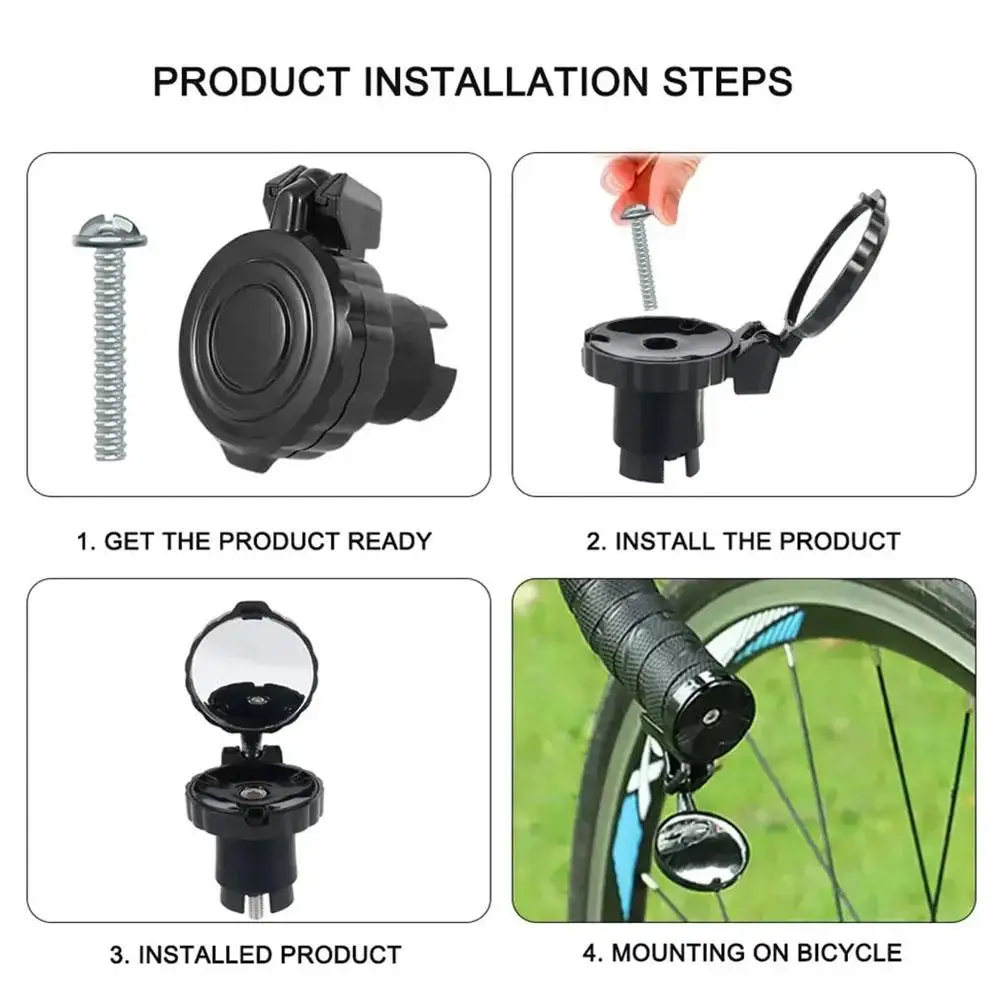 PRODUCT INSTALLATION STEPS

1. GET THE PRODUCT READY

2. INSTALL THE PRODUCT

3. INSTALLED PRODUCT

4. MOUNTING ON BICYCLE