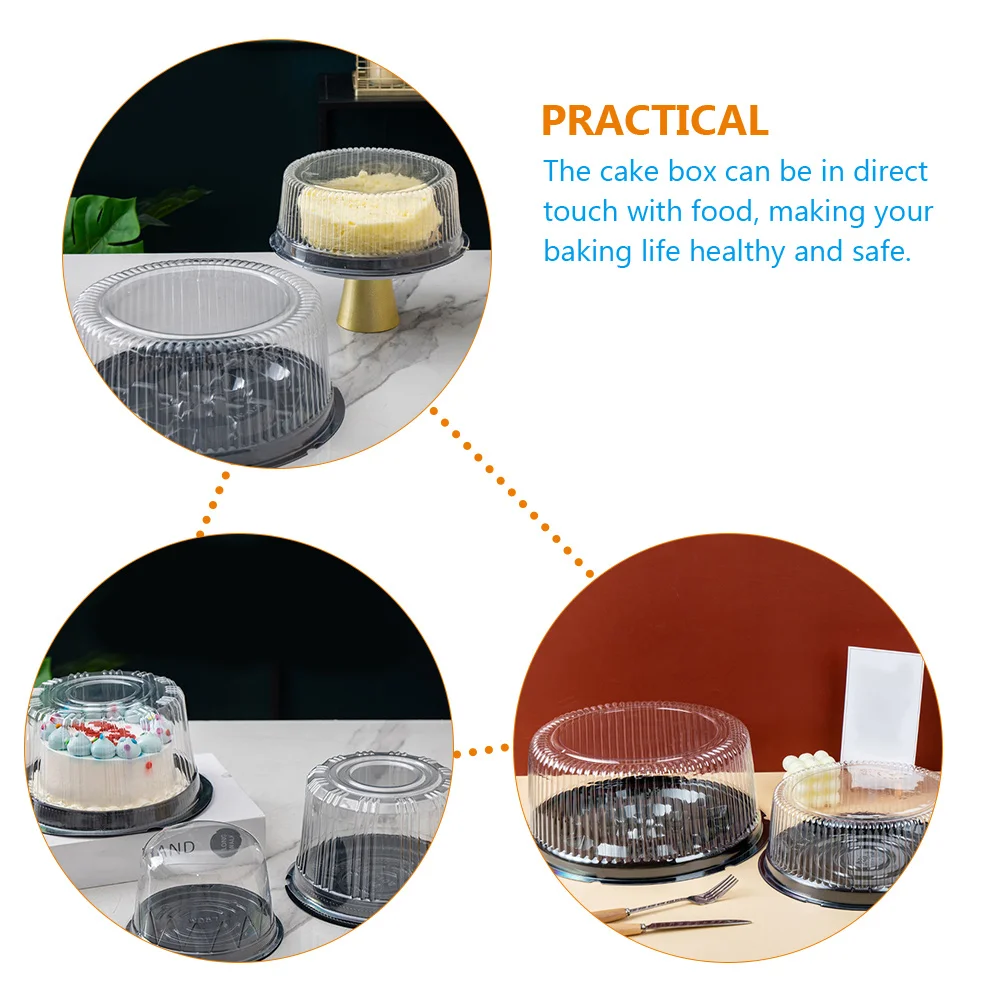 PRACTICAL

The cake box can be in direct touch with food, making your baking life healthy and safe.

AND