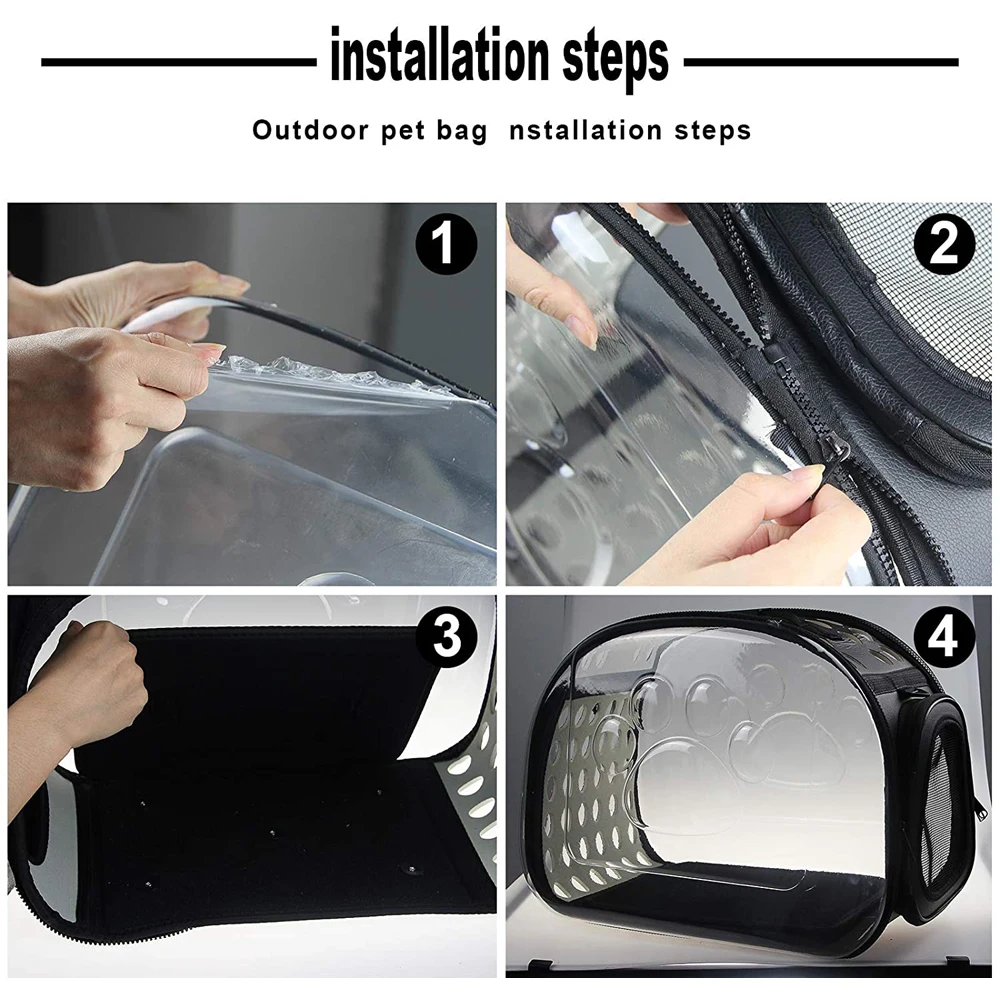 installation steps

Outdoor pet bag nstallation steps

1

2

3

4