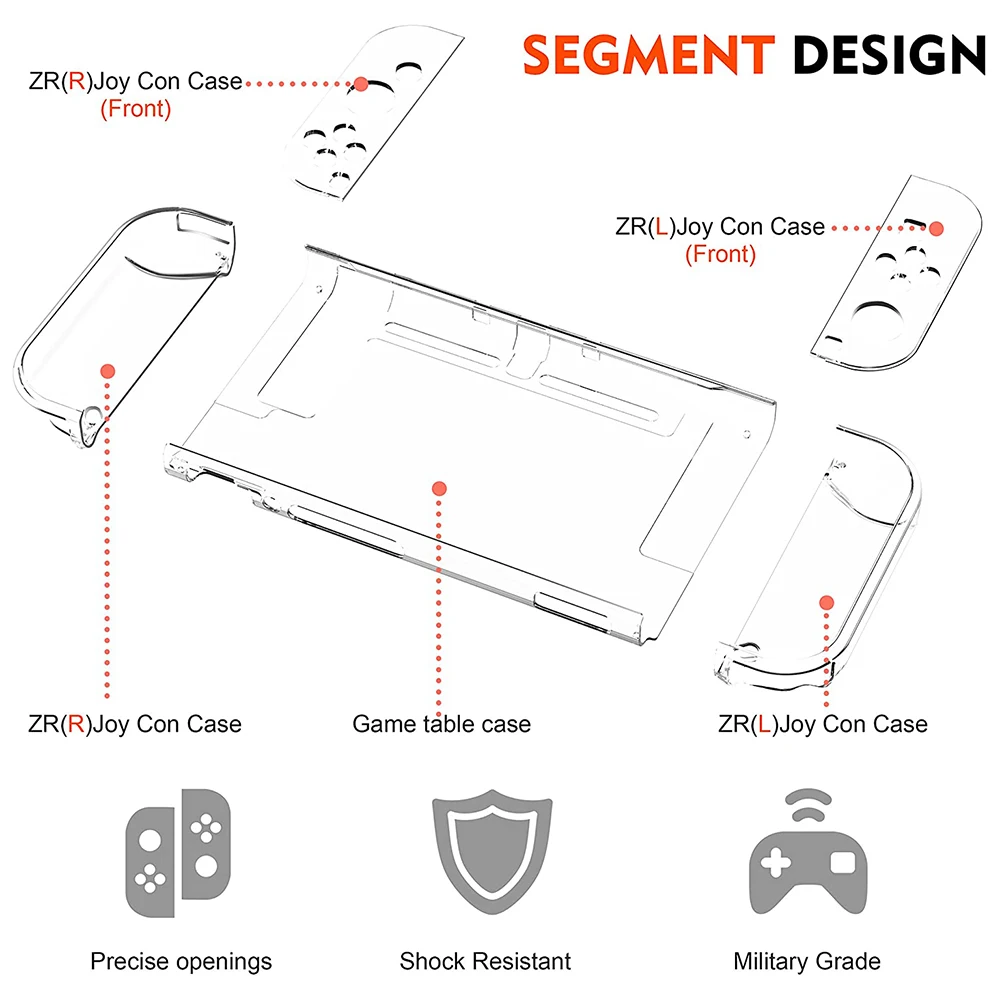 SEGMENT DESIGN

ZR(R)Joy Con Case
(Front)

ZR(L)Joy Con Case
(Front)

ZR(R)Joy Con Case

Game table case

ZR(L)Joy Con Case

Precise openings

Shock Resistant

Military Grade