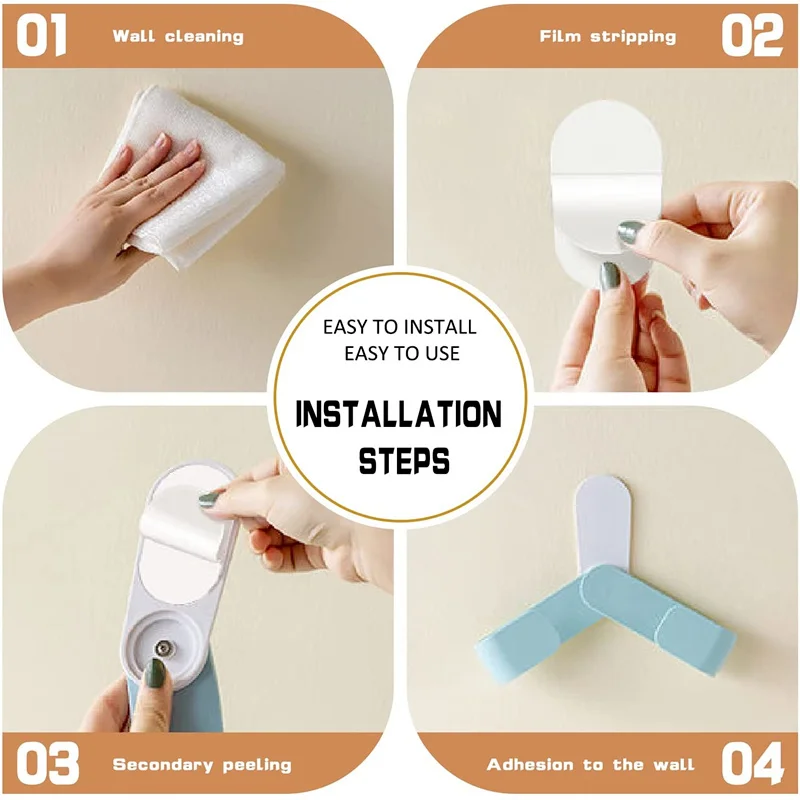 01 Wall cleaning

Film stripping 02

EASY TO INSTALL
EASY TO USE

INSTALLATION STEPS

03 Secondary peeling

Adhesion to the wall 04