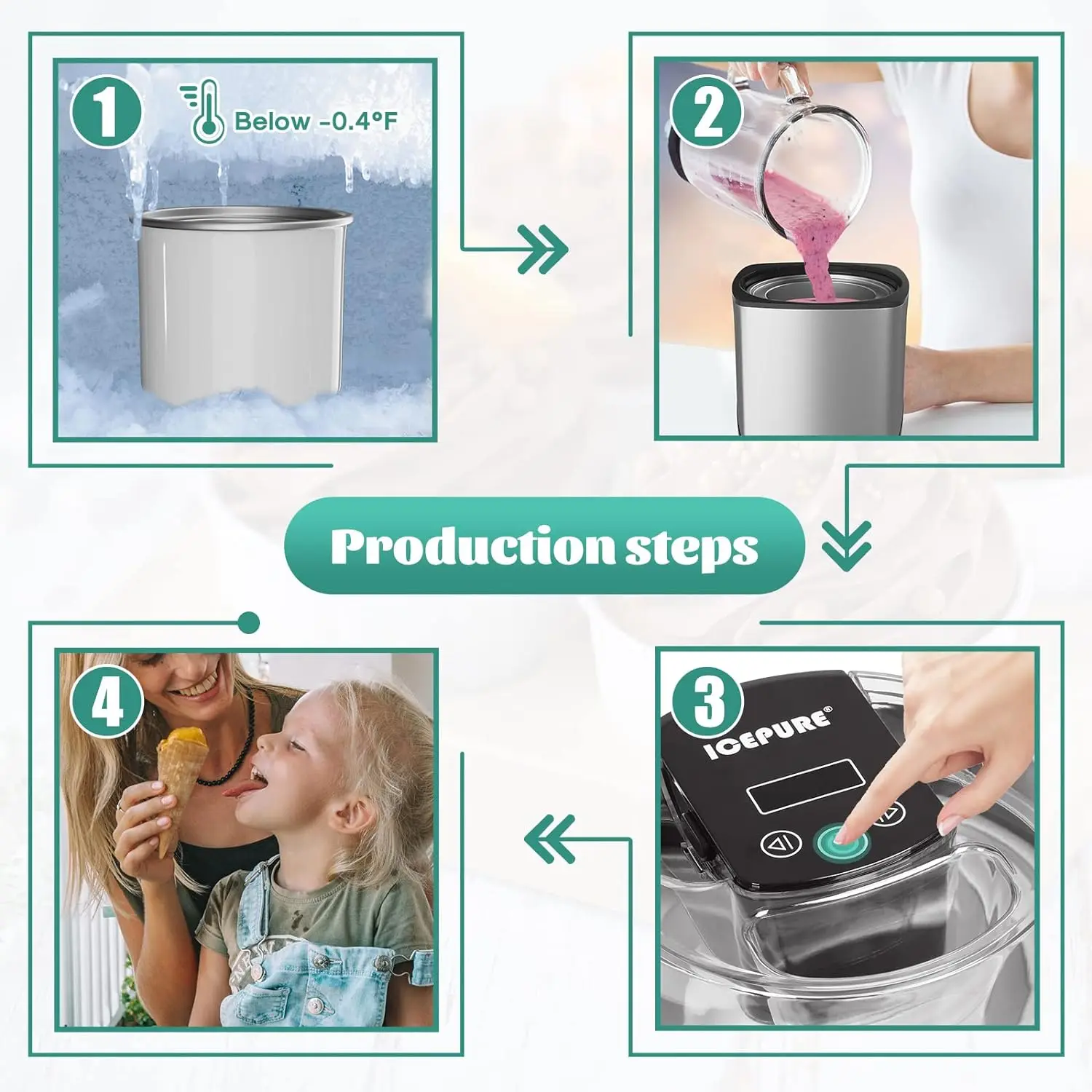 1

Below -0.4°F

2

Production steps

4

3

ICEPURE®