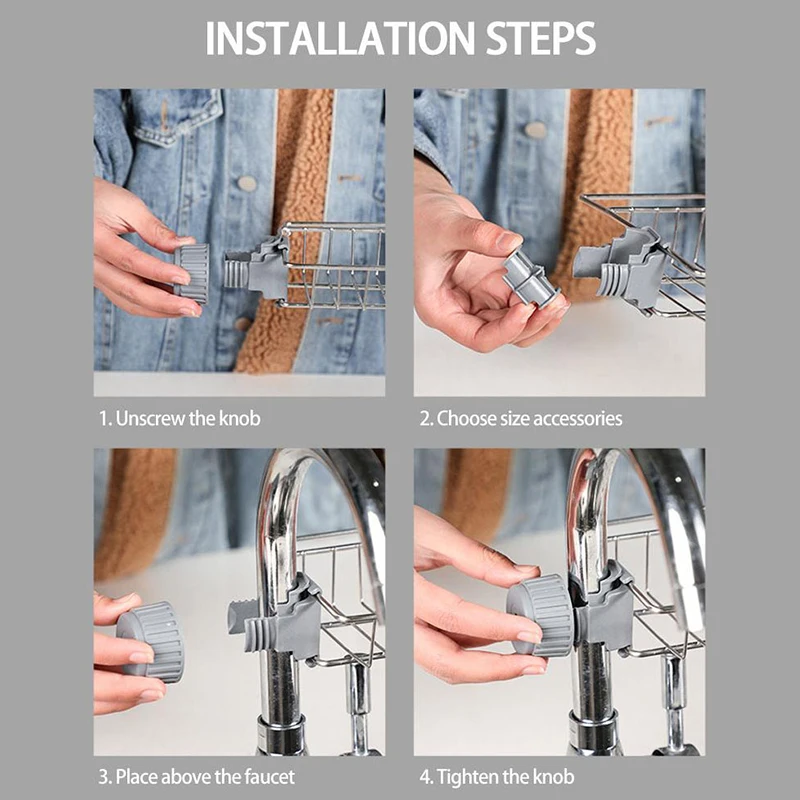 INSTALLATION STEPS

1. Unscrew the knob

2. Choose size accessories

3. Place above the faucet

4. Tighten the knob