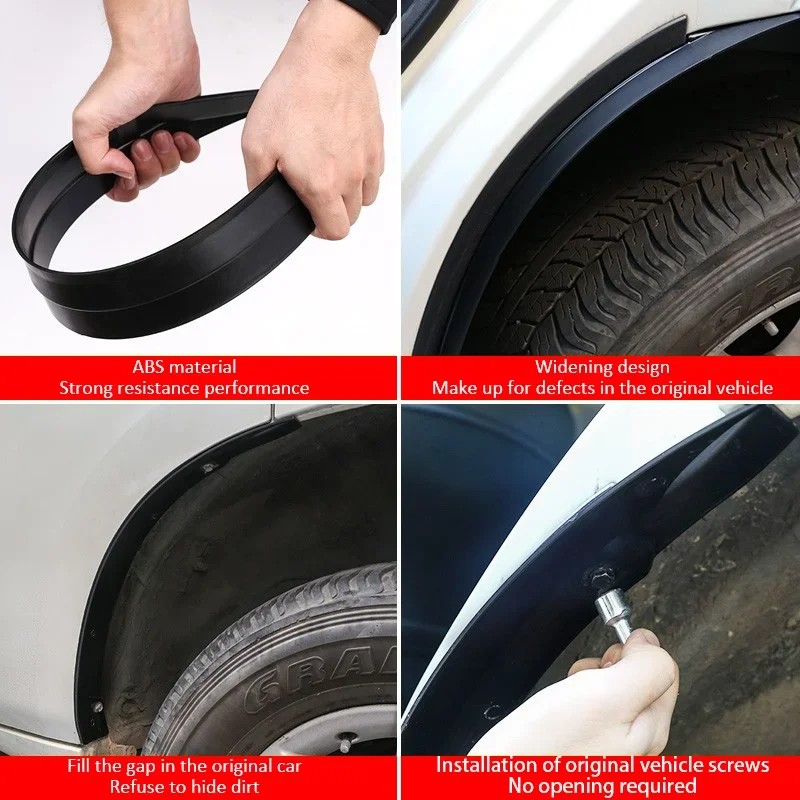 ABS material
Strong resistance performance

Widening design
Make up for defects in the original vehicle

GRA

Fill the gap in the original car
Refuse to hide dirt

Installation of original vehicle screws
No opening required