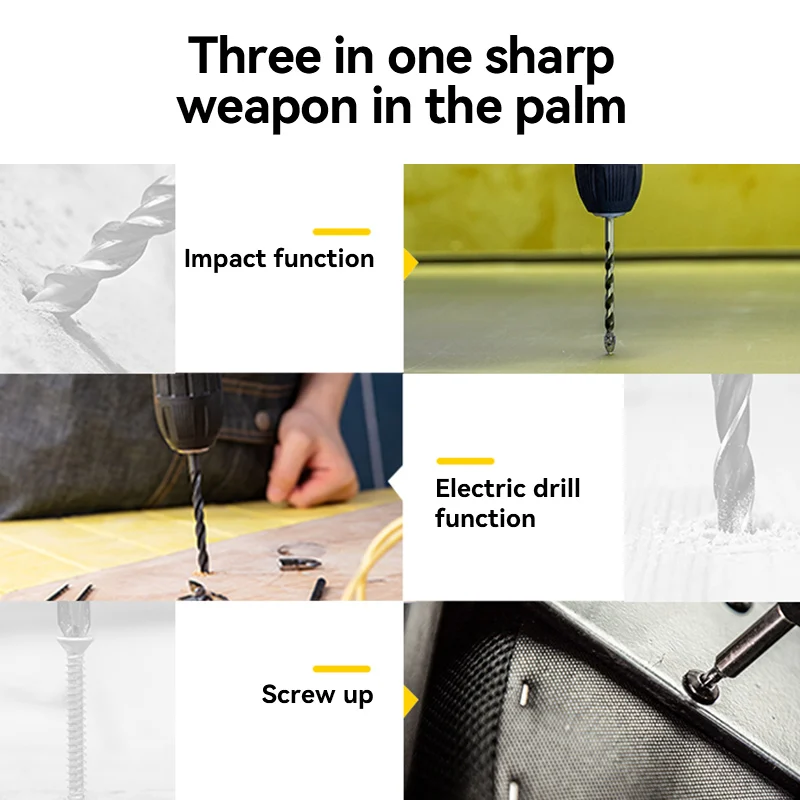 Three in one sharp weapon in the palm

Impact function

Electric drill function

Screw up