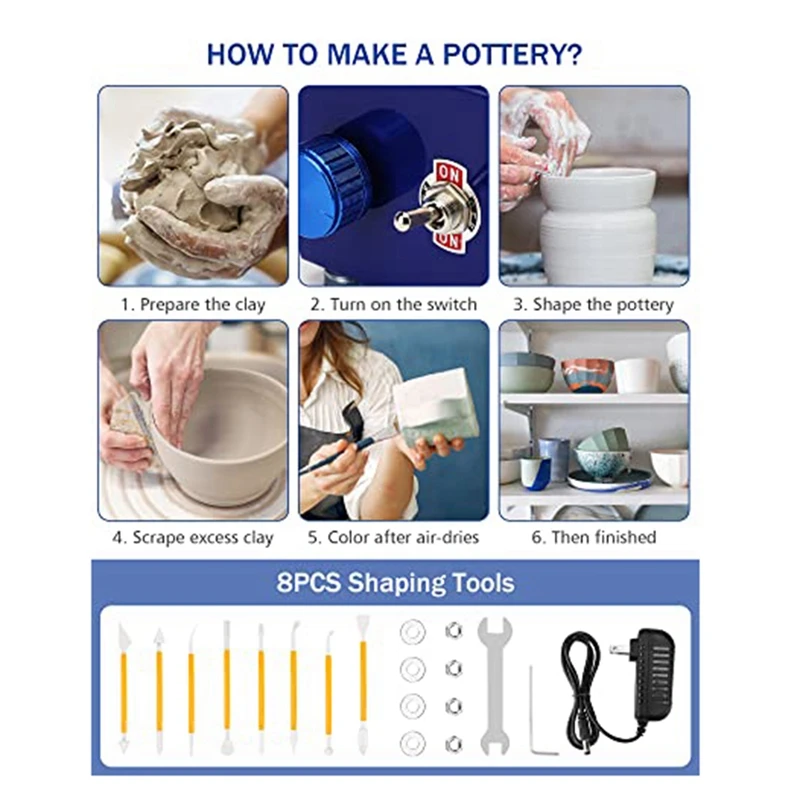 HOW TO MAKE A POTTERY?

ON

ON

1. Prepare the clay

2. Turn on the switch

3. Shape the pottery

4. Scrape excess clay

5. Color after air-dries

6. Then finished

8PCS Shaping Tools