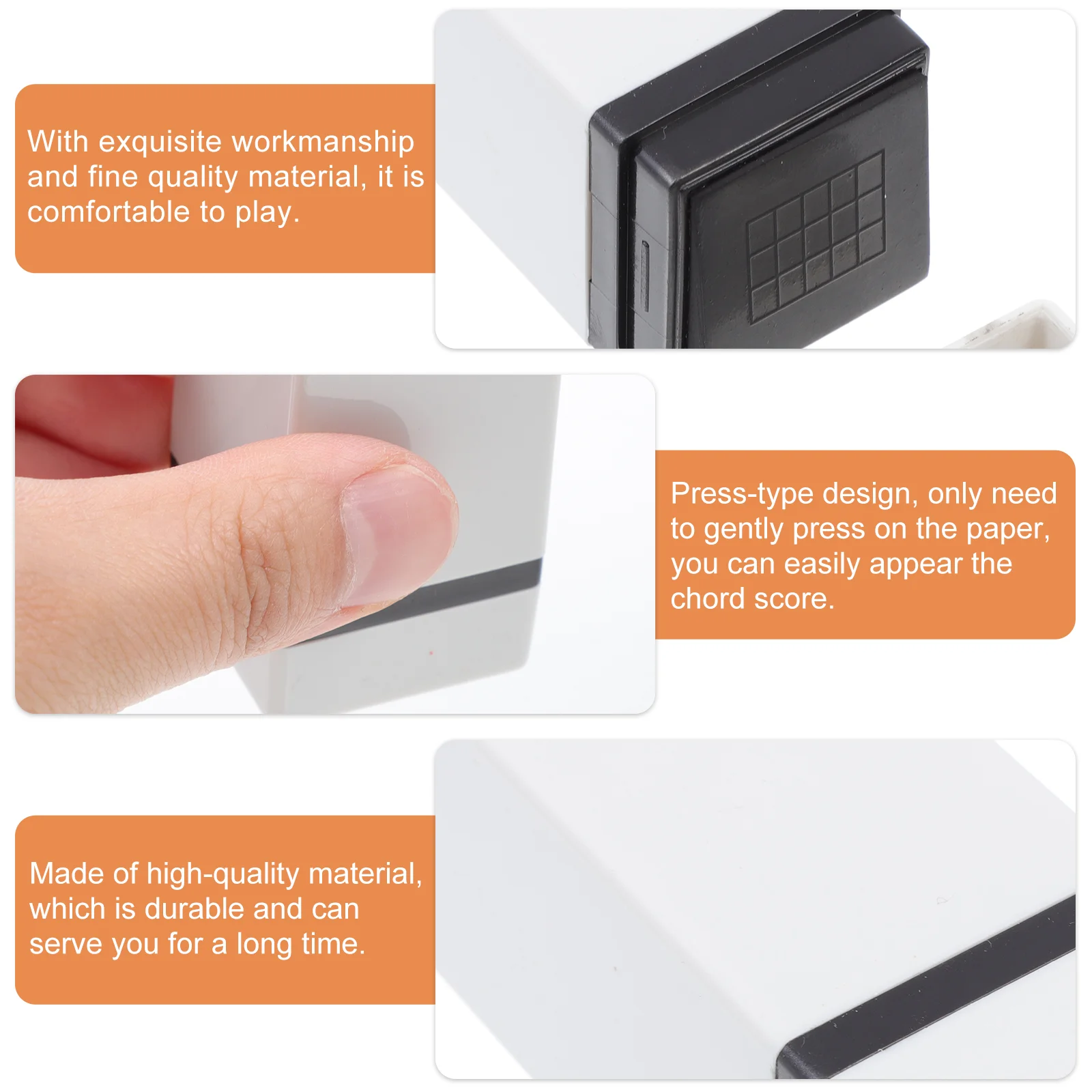 With exquisite workmanship and fine quality material, it is comfortable to play.

Press-type design, only need to gently press on the paper, you can easily appear the chord score.

Made of high-quality material, which is durable and can serve you for a long time.