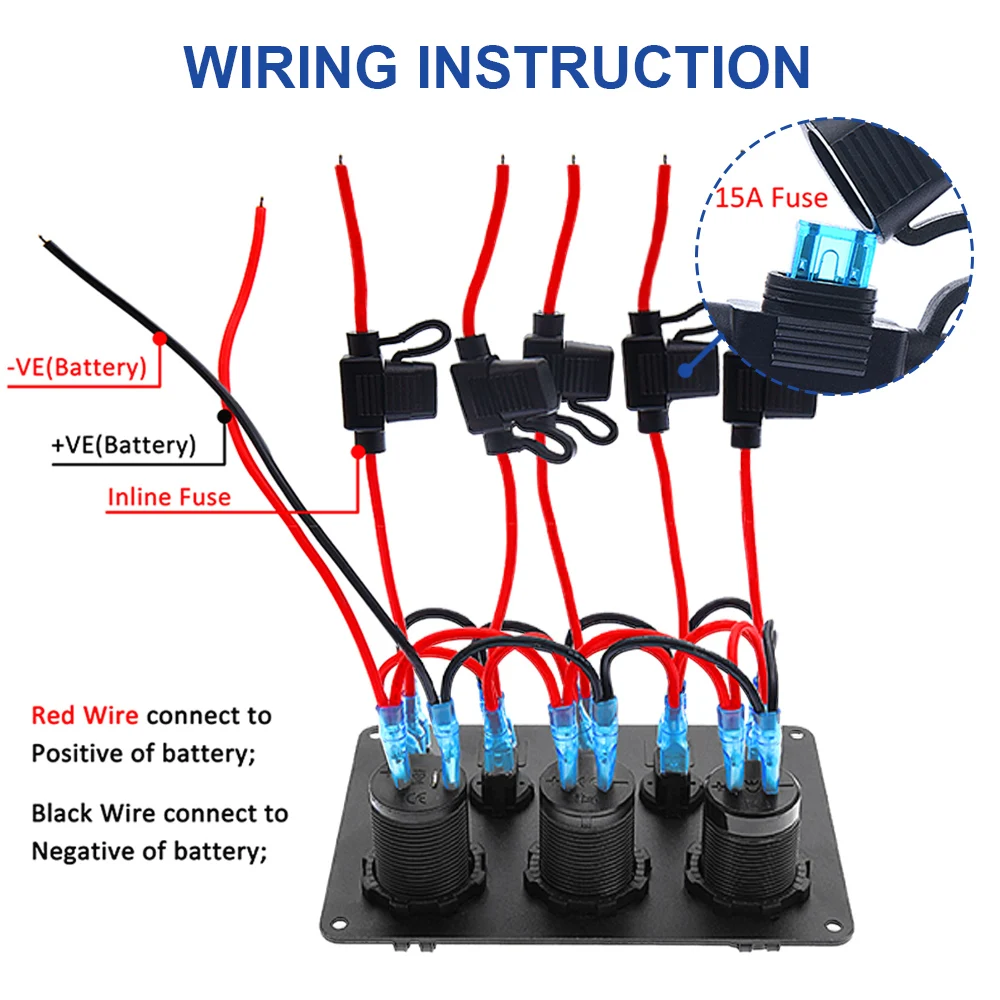 WIRING INSTRUCTION

15A Fuse

-VE(Battery)

+VE(Battery)

Inline Fuse

Red Wire connect to Positive of battery;

Black Wire connect to Negative of battery;