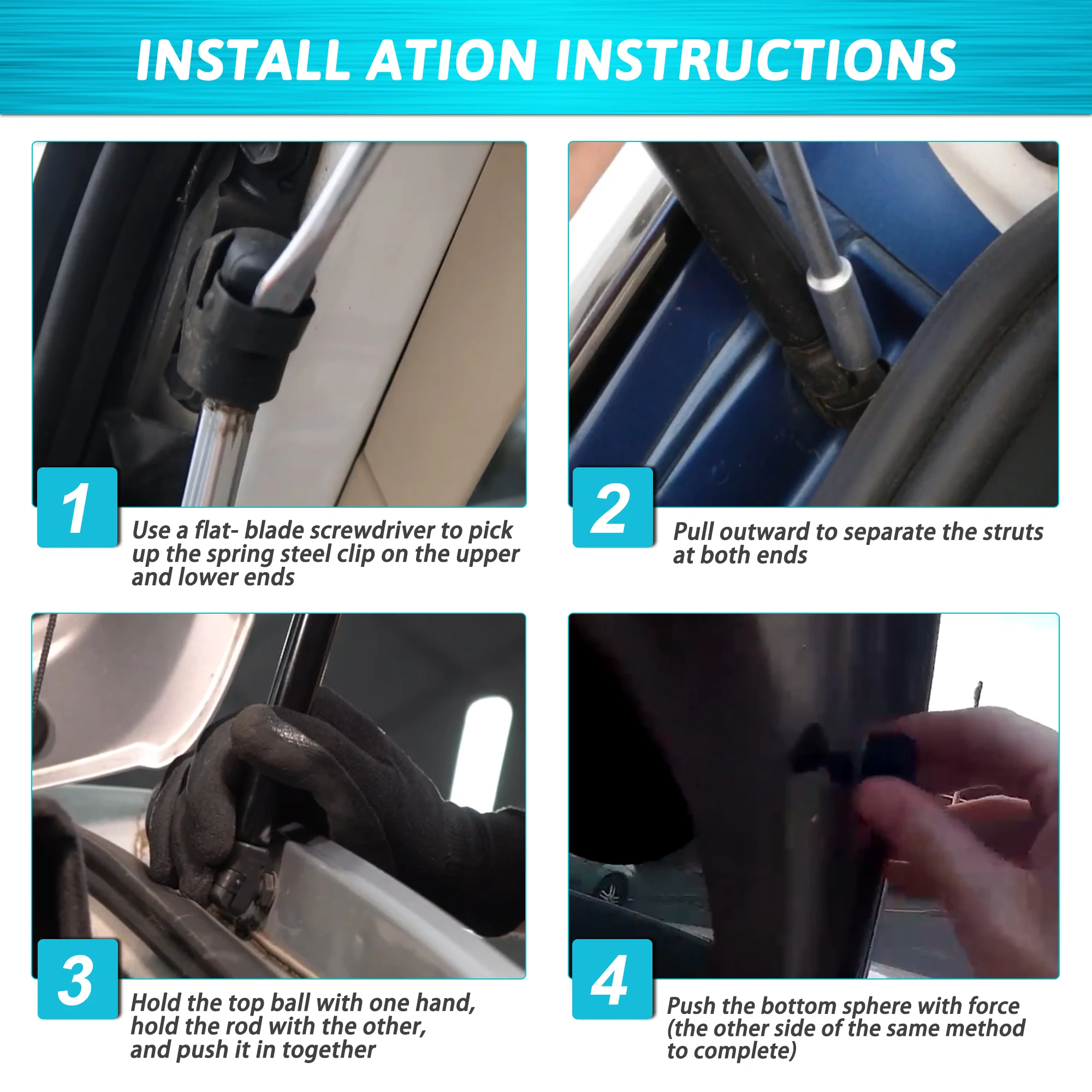 INSTALL ATION INSTRUCTIONS

1
Use a flat- blade screwdriver to pick up the spring steel clip on the upper and lower ends

2
Pull outward to separate the struts at both ends

3
Hold the top ball with one hand, hold the rod with the other, and push it in together

4
Push the bottom sphere with force (the other side of the same method to complete)