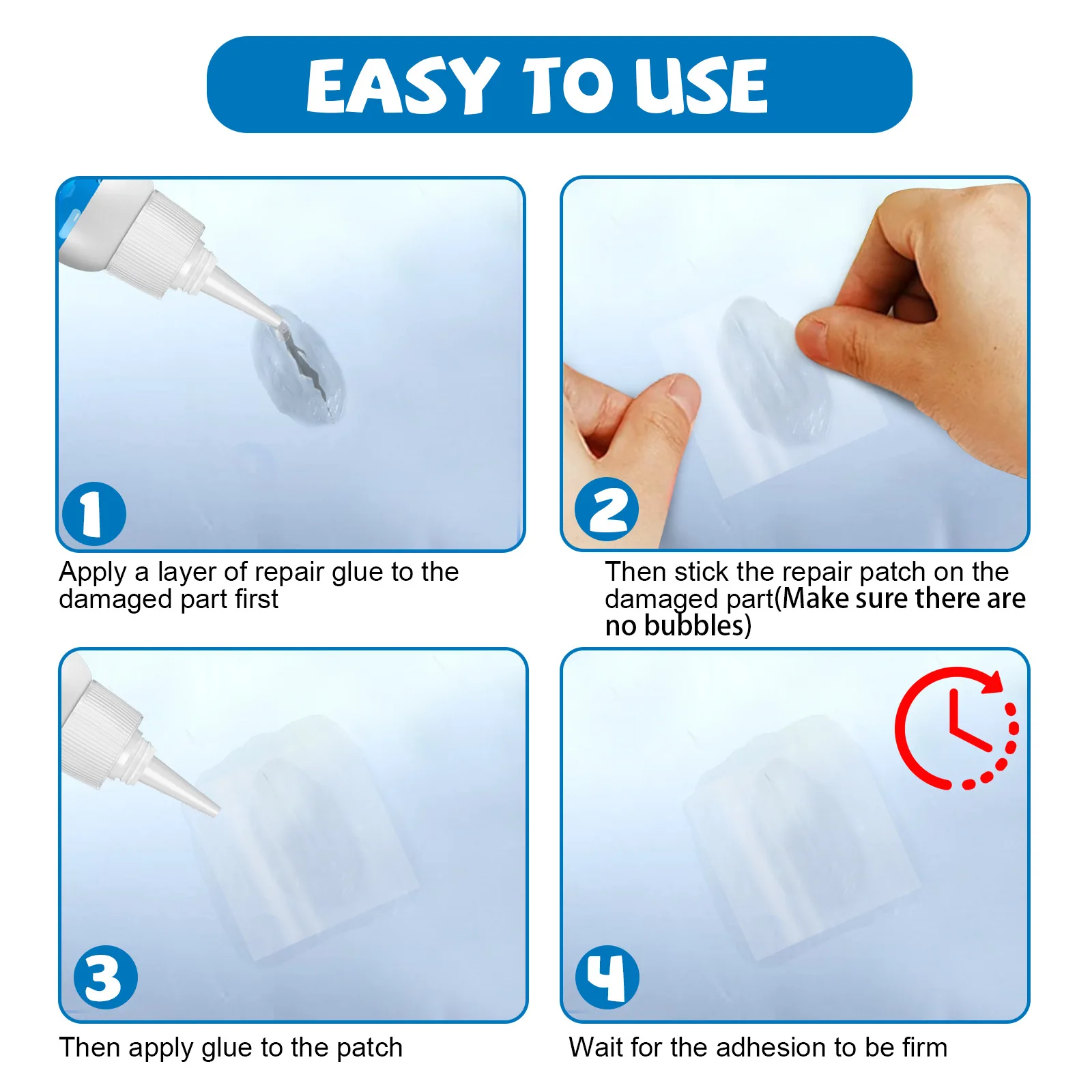 EASY TO USE

1

Apply a layer of repair glue to the damaged part first

2

Then stick the repair patch on the damaged part(Make sure there are no bubbles)

3

Then apply glue to the patch

4

Wait for the adhesion to be firm