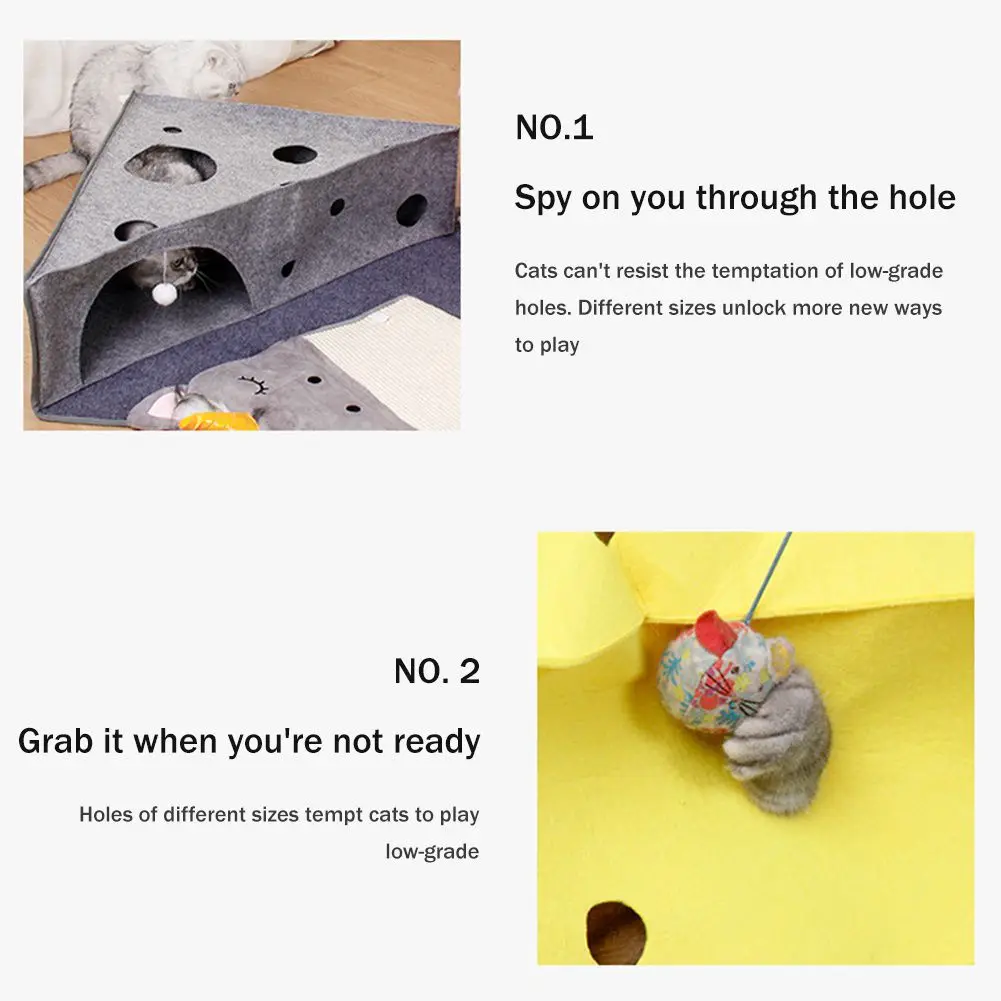 NO.1

Spy on you through the hole

Cats can't resist the temptation of low-grade holes. Different sizes unlock more new ways to play

NO. 2

Grab it when you're not ready

Holes of different sizes tempt cats to play low-grade