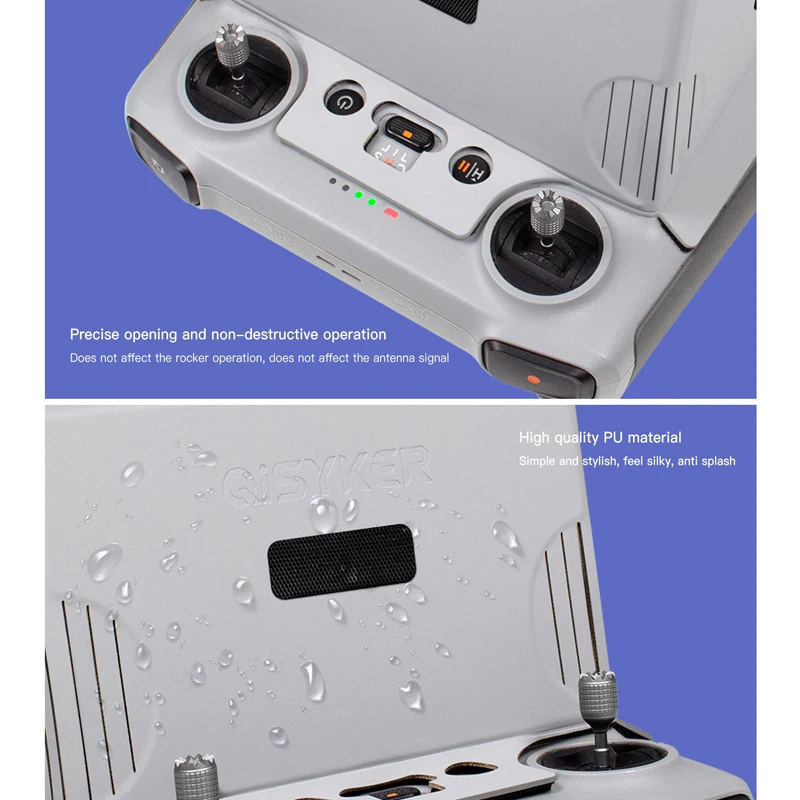 Precise opening and non-destructive operation
Does not affect the rocker operation, does not affect the antenna signal

High quality PU material
Simple and stylish, feel silky, anti splash

QISYKER