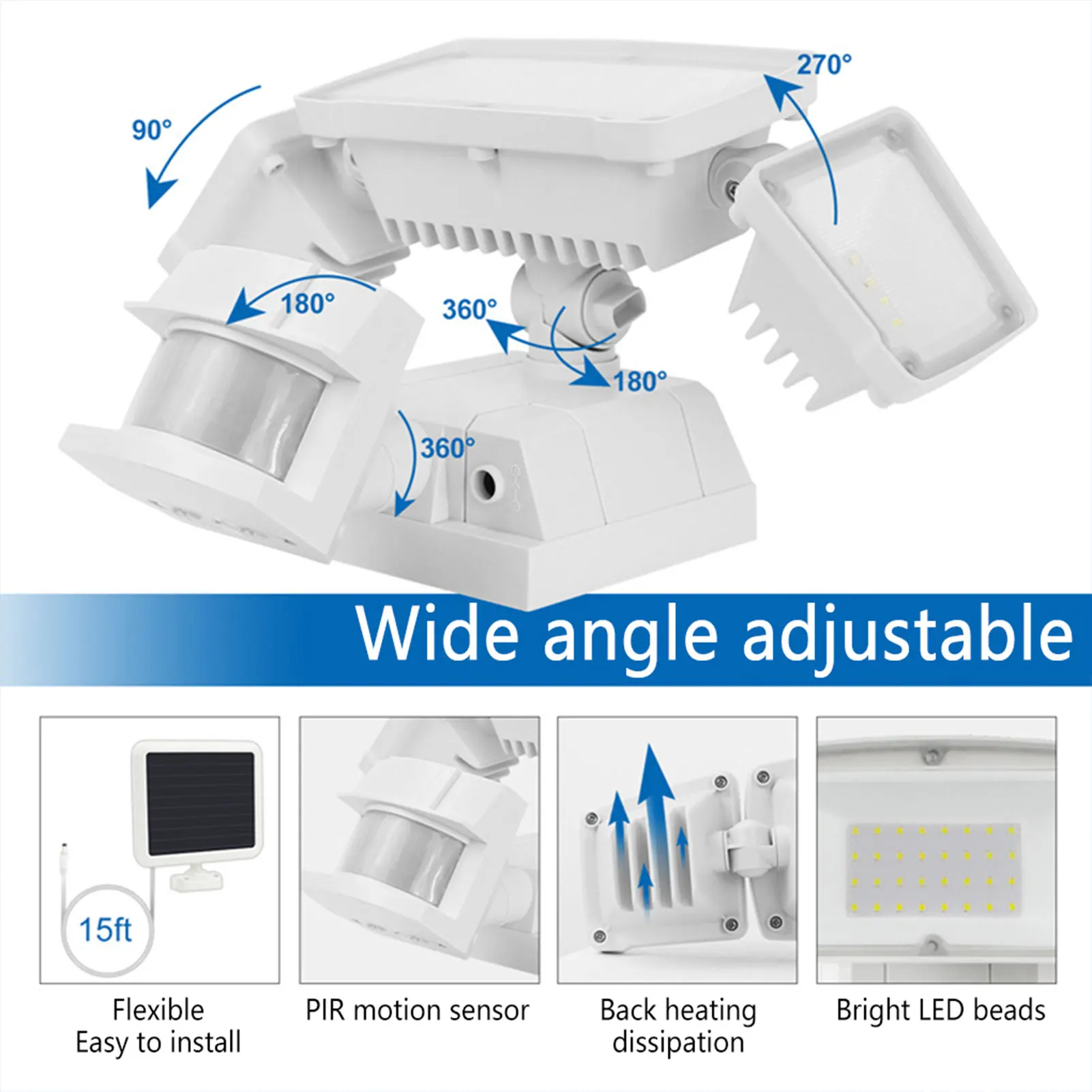 90°

270°

180°

360°

180°

360°

Wide angle adjustable

15ft

Flexible
Easy to install

PIR motion sensor

Back heating
dissipation

Bright LED beads