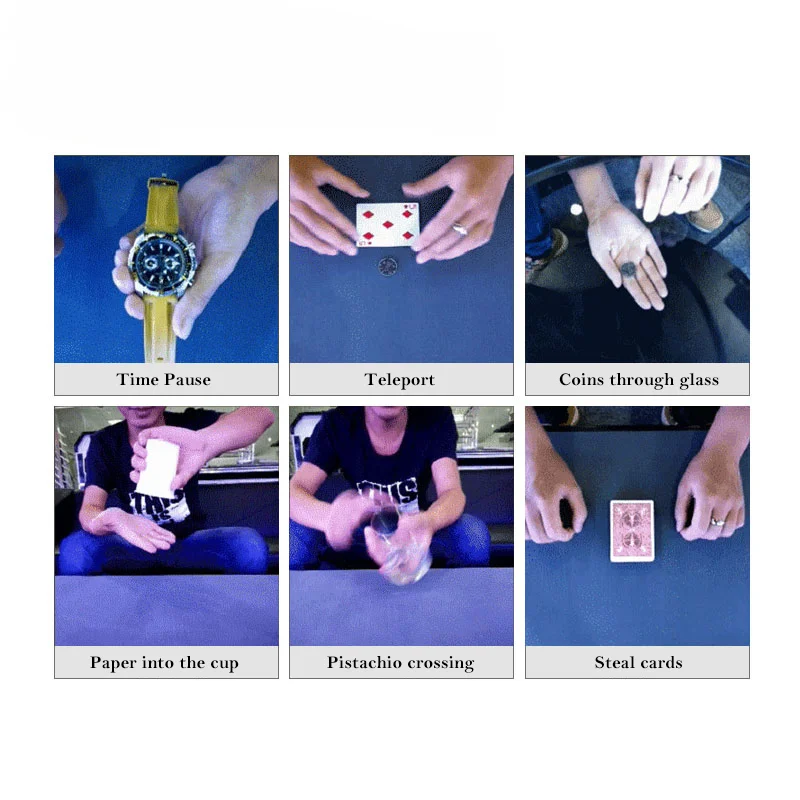 Time Pause

Teleport

Coins through glass

Paper into the cup

Pistachio crossing

Steal cards