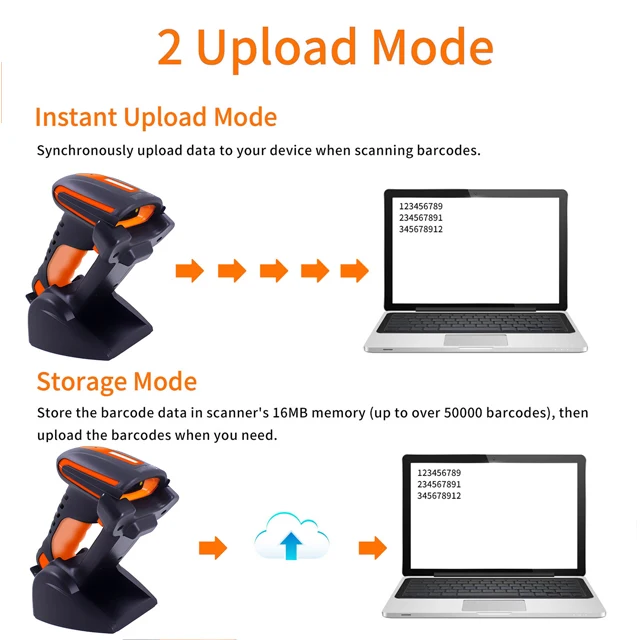 2 Upload Mode

Instant Upload Mode

Synchronously upload data to your device when scanning barcodes.

123456789
234567891
345678912

Storage Mode

Store the barcode data in scanner's 16MB memory (up to over 50000 barcodes), then upload the barcodes when you need.

123456789
234567891
345678912