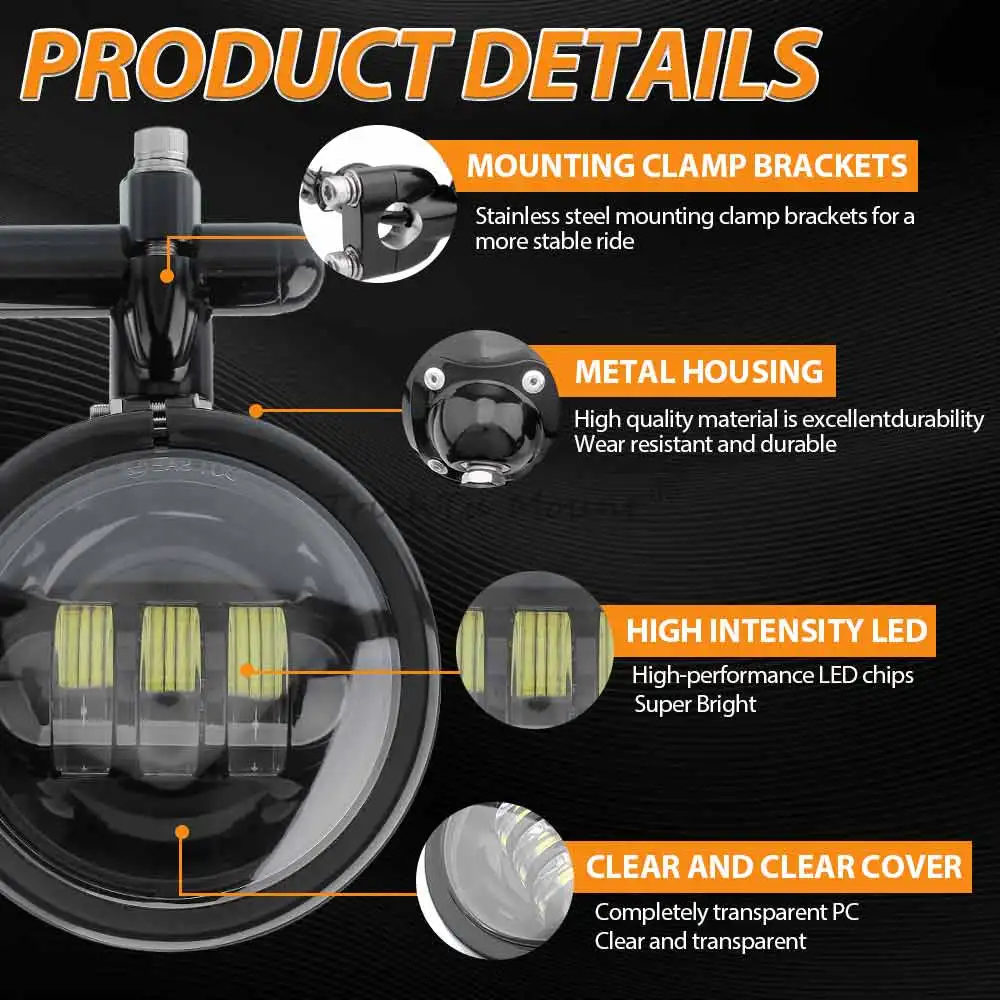 PRODUCT DETAILS

MOUNTING CLAMP BRACKETS

Stainless steel mounting clamp brackets for a more stable ride

METAL HOUSING

High quality material is excellentdurability
Wear resistant and durable

HIGH INTENSITY LED

High-performance LED chips
Super Bright

CLEAR AND CLEAR COVER

Completely transparent PC
Clear and transparent