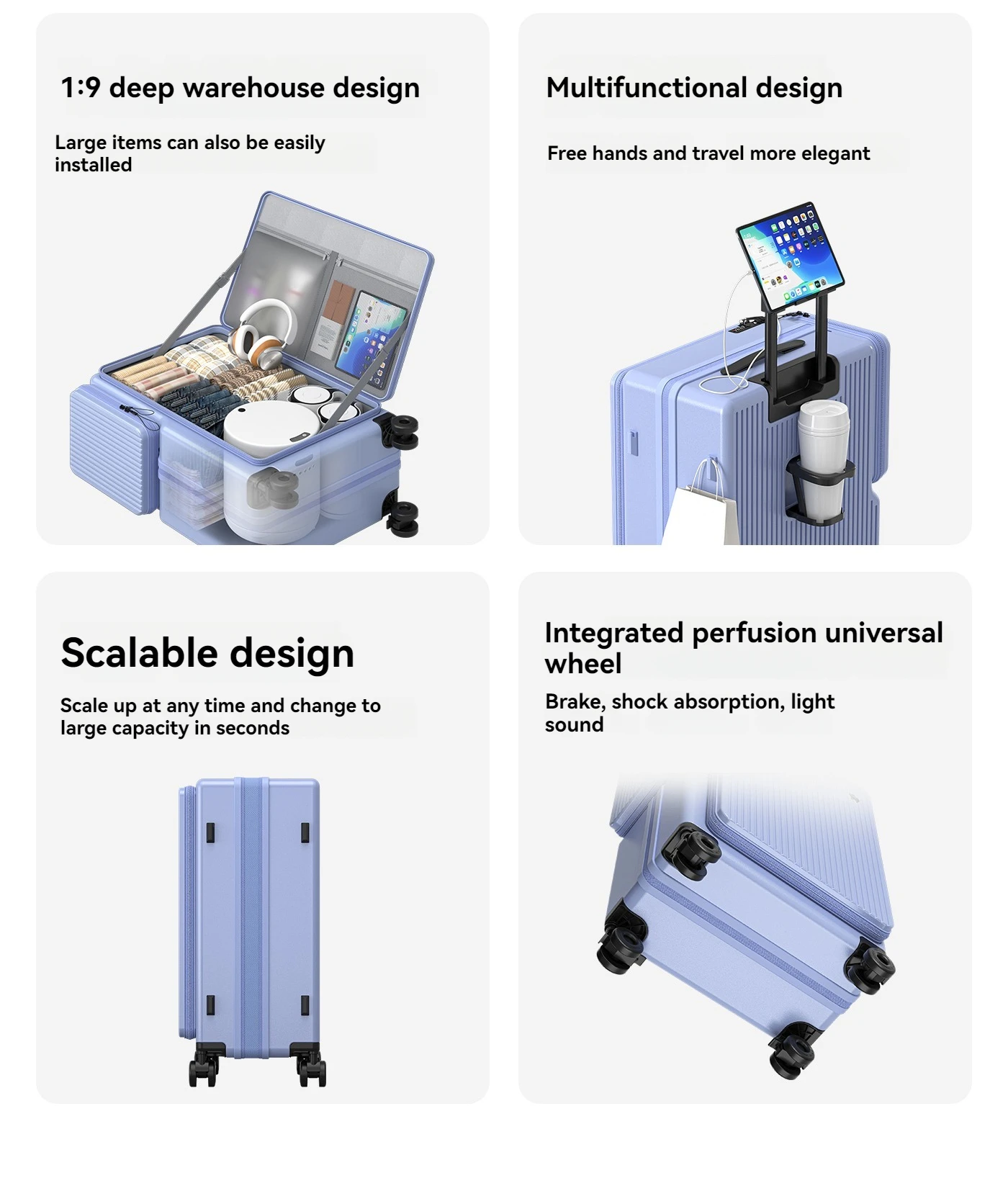 1:9 deep warehouse design

Large items can also be easily installed

Multifunctional design

Free hands and travel more elegant

Scalable design

Scale up at any time and change to large capacity in seconds

Integrated perfusion universal wheel

Brake, shock absorption, light sound