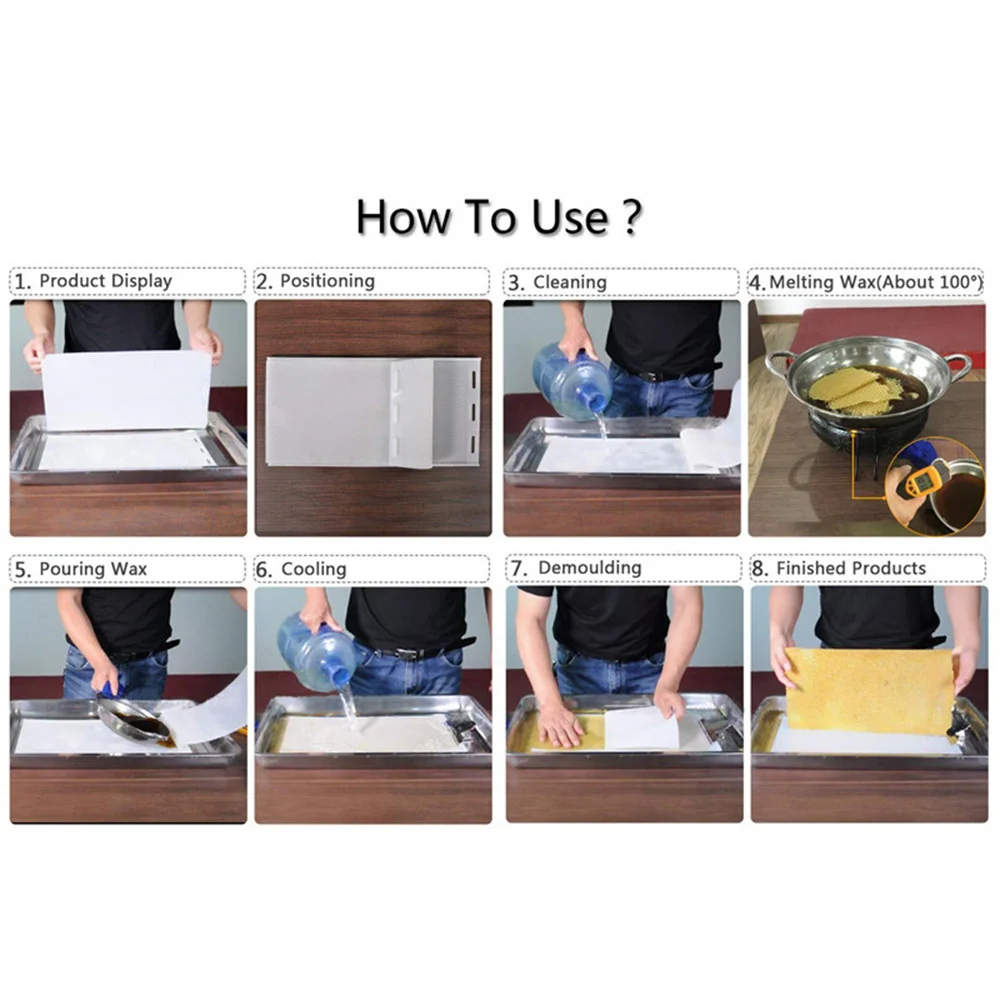 How To Use ?

1. Product Display

2. Positioning

3. Cleaning

4. Melting Wax(About 100°)

5. Pouring Wax

6. Cooling

7. Demoulding

8. Finished Products