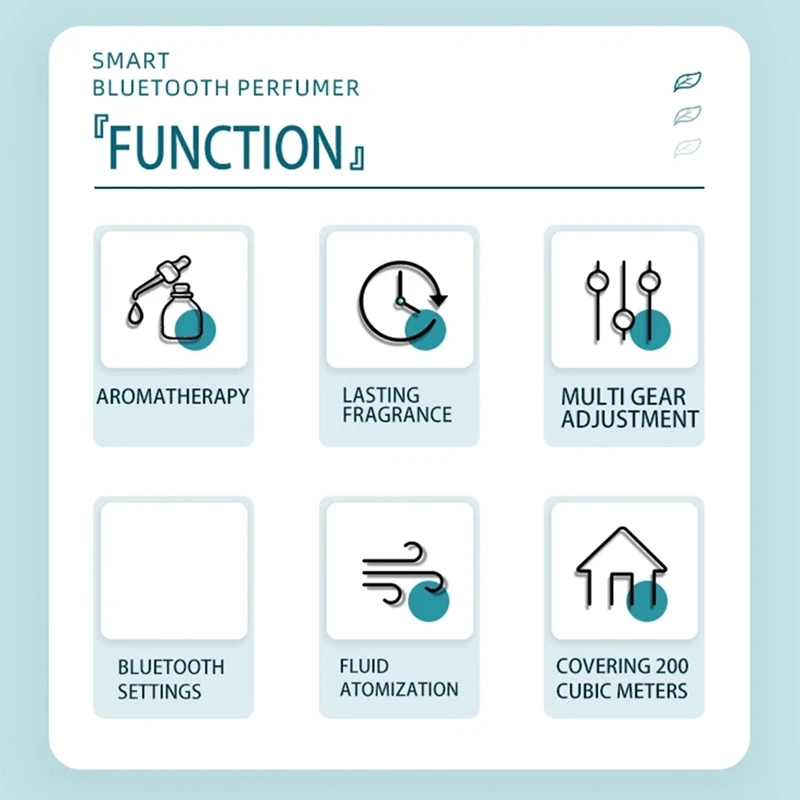 SMART
BLUETOOTH PERFUMER

『FUNCTION』

AROMATHERAPY

LASTING FRAGRANCE

MULTI GEAR ADJUSTMENT

BLUETOOTH SETTINGS

FLUID ATOMIZATION

COVERING 200 CUBIC METERS