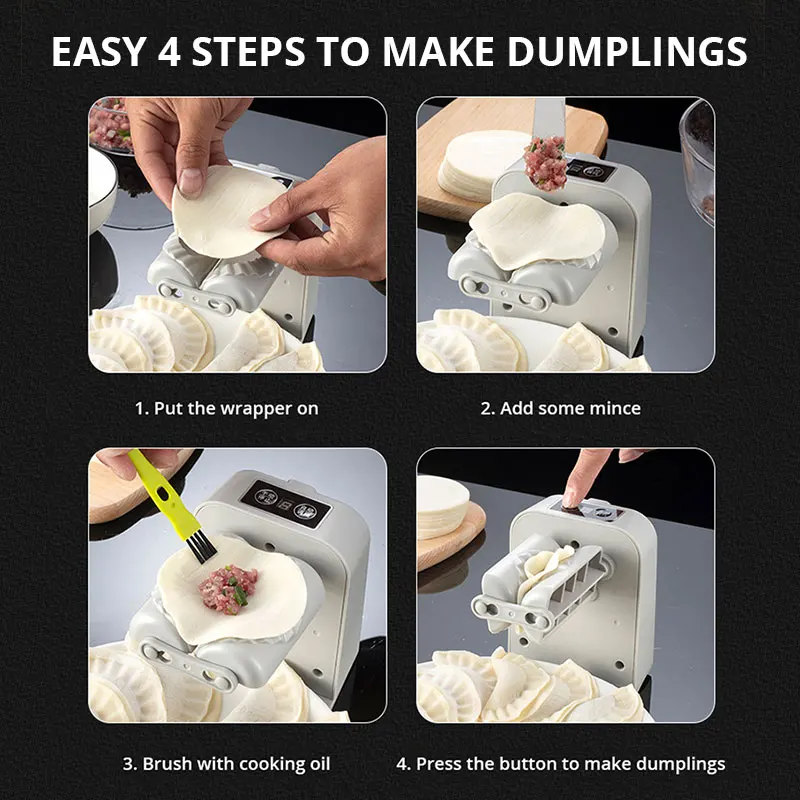 EASY 4 STEPS TO MAKE DUMPLINGS

1. Put the wrapper on

2. Add some mince

3. Brush with cooking oil

4. Press the button to make dumplings