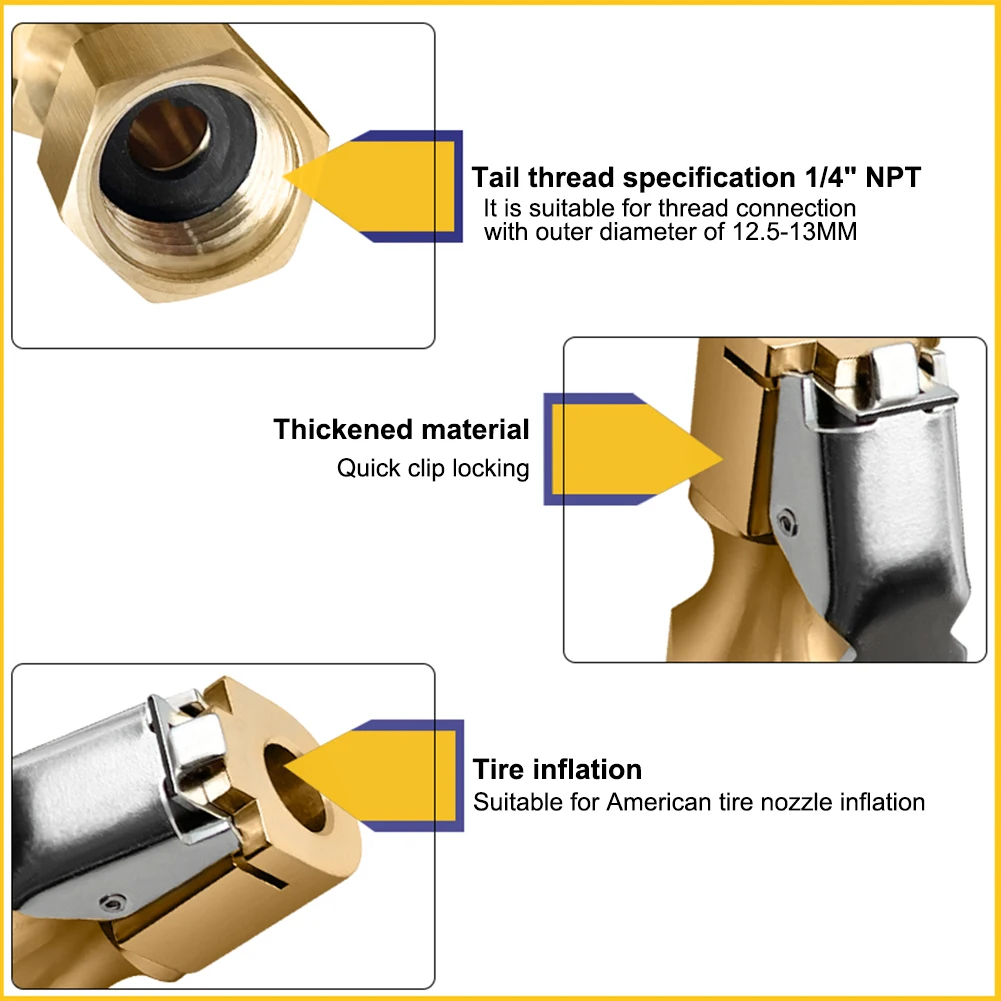 Tail thread specification 1/4" NPT
It is suitable for thread connection with outer diameter of 12.5-13MM

Thickened material
Quick clip locking

Tire inflation
Suitable for American tire nozzle inflation