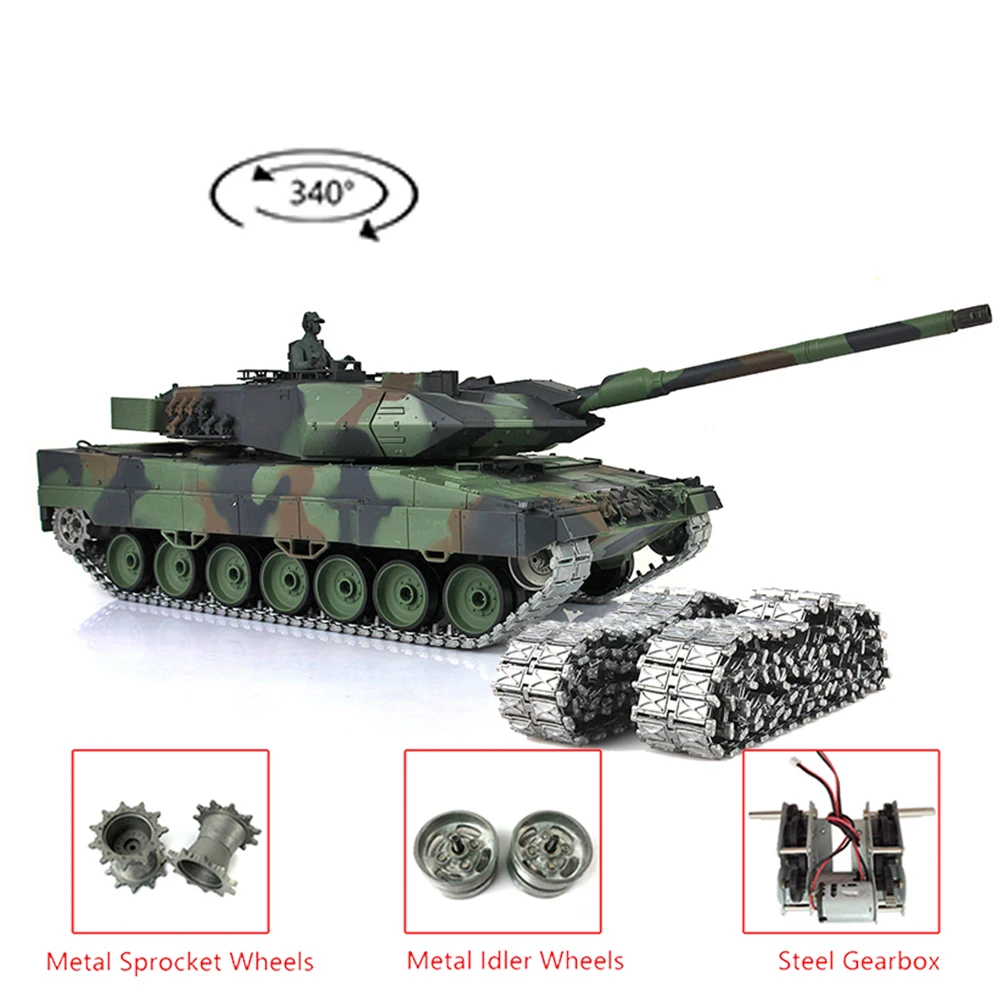 340°

Metal Sprocket Wheels

Metal Idler Wheels

Steel Gearbox