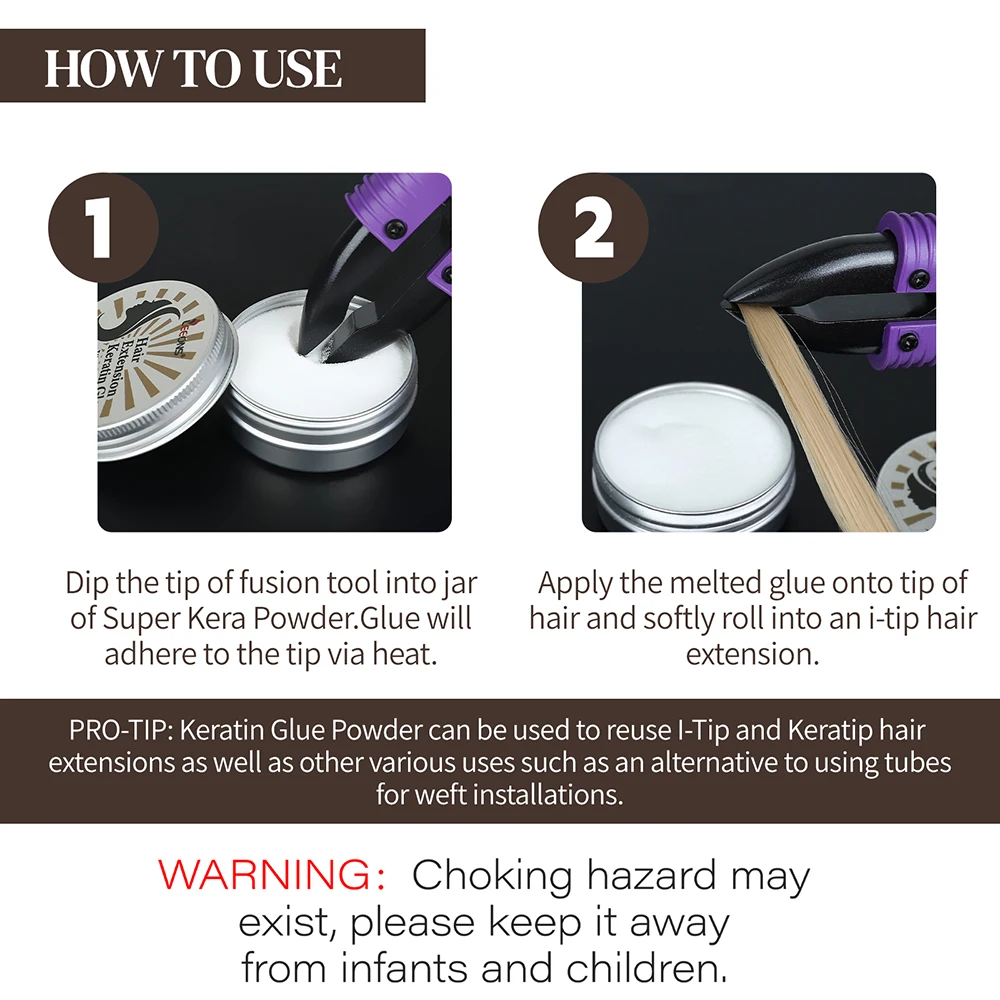 HOW TO USE

1

Hair Extension Keratin Gl

Dip the tip of fusion tool into jar of Super Kera Powder.Glue will adhere to the tip via heat.

2

Apply the melted glue onto tip of hair and softly roll into an i-tip hair extension.

PRO-TIP: Keratin Glue Powder can be used to reuse I-Tip and Keratip hair extensions as well as other various uses such as an alternative to using tubes for weft installations.

WARNING: Choking hazard may exist, please keep it away from infants and children.