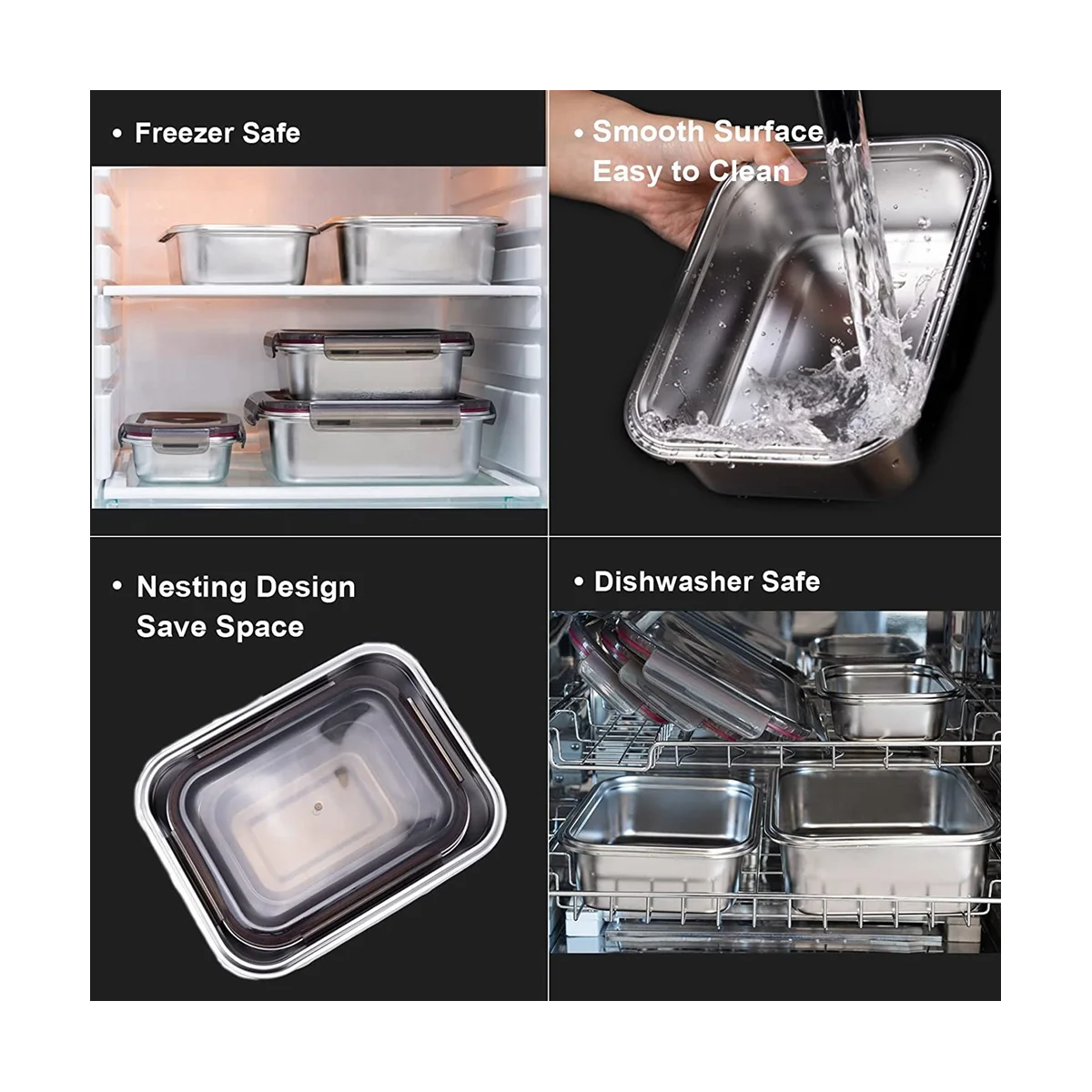 • Freezer Safe

• Smooth Surface
Easy to Clean

• Nesting Design
Save Space

• Dishwasher Safe