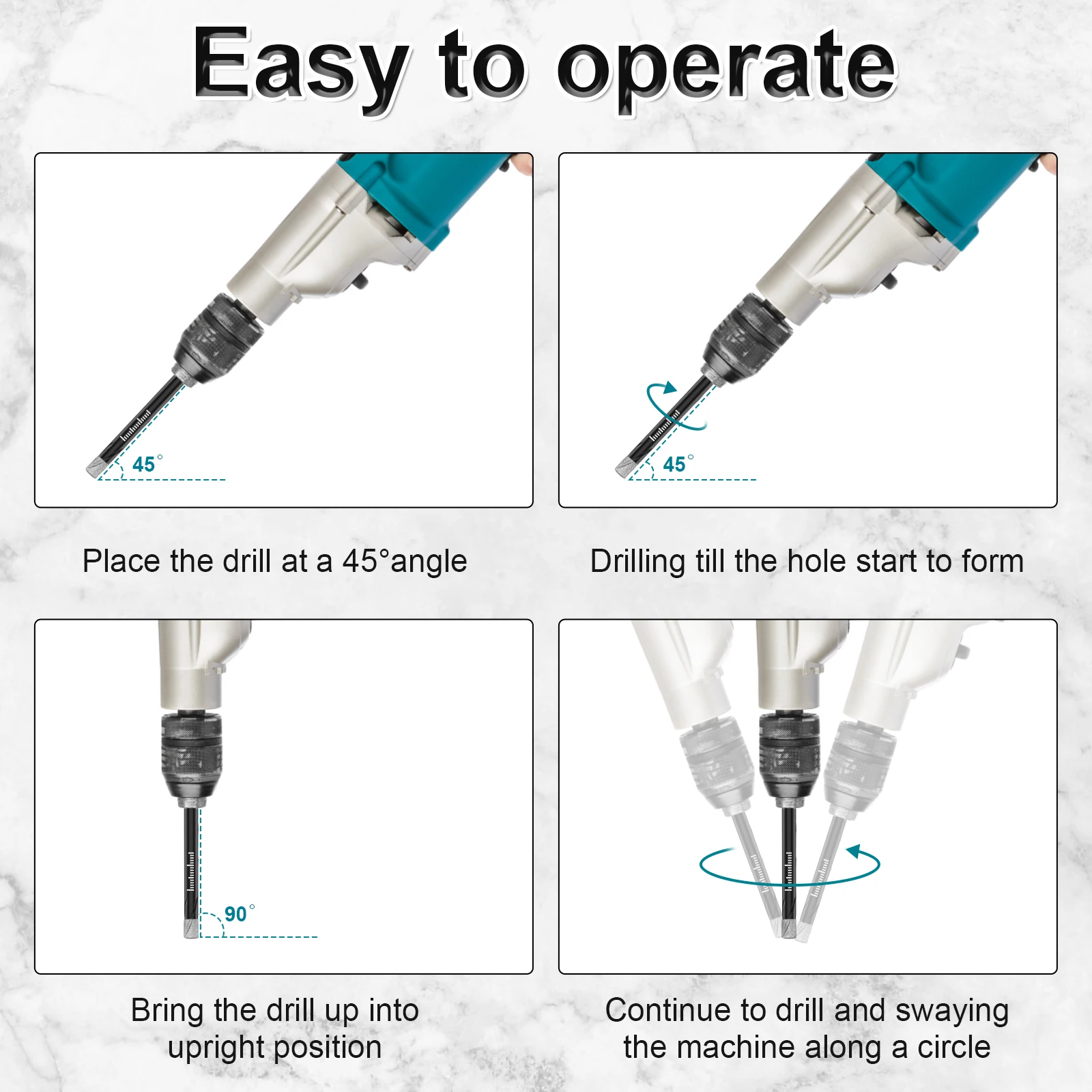 Easy to operate

45°

Place the drill at a 45°angle

45°

Drilling till the hole start to form

90°

Bring the drill up into upright position

Continue to drill and swaying the machine along a circle