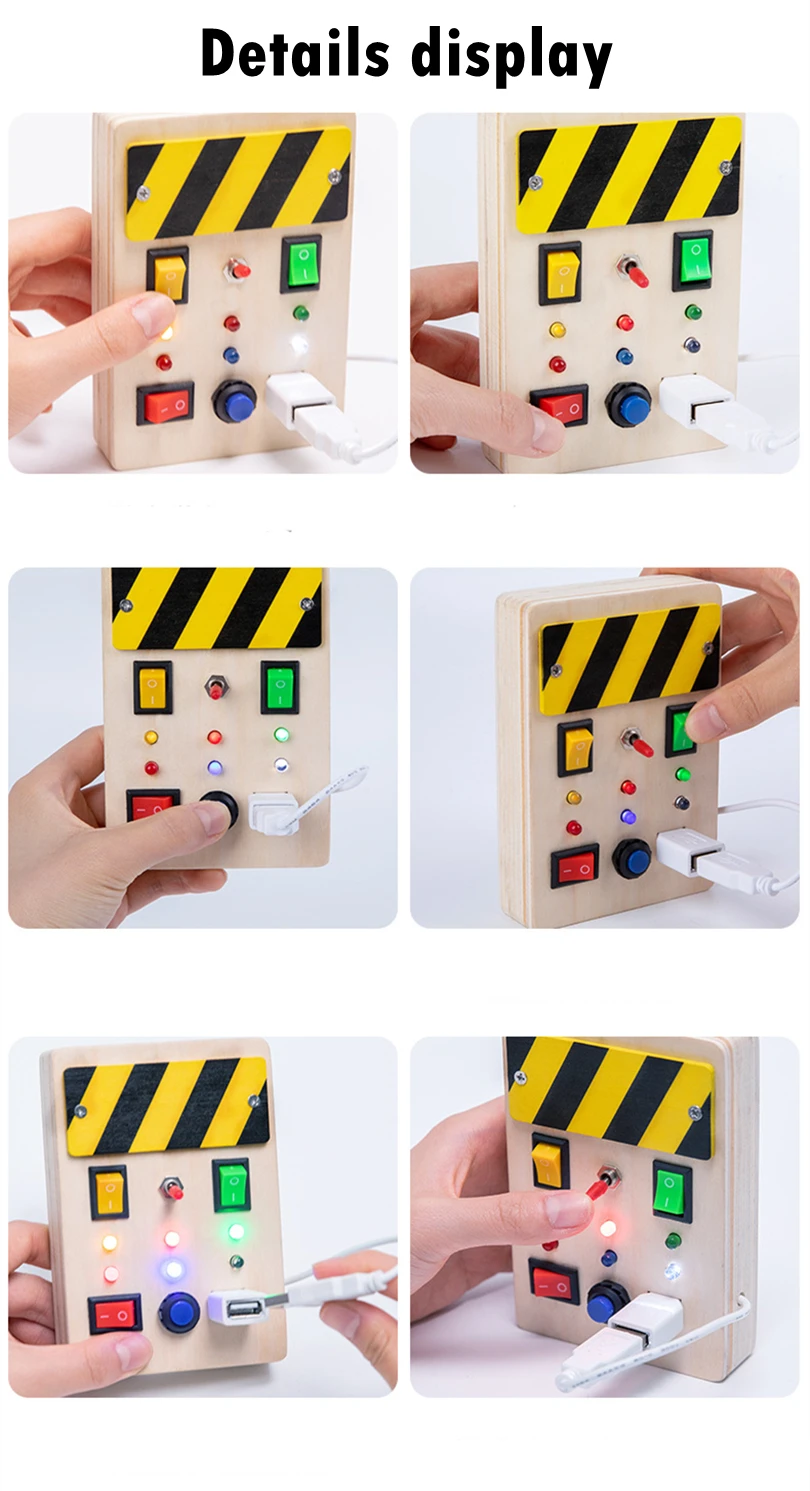 Details display