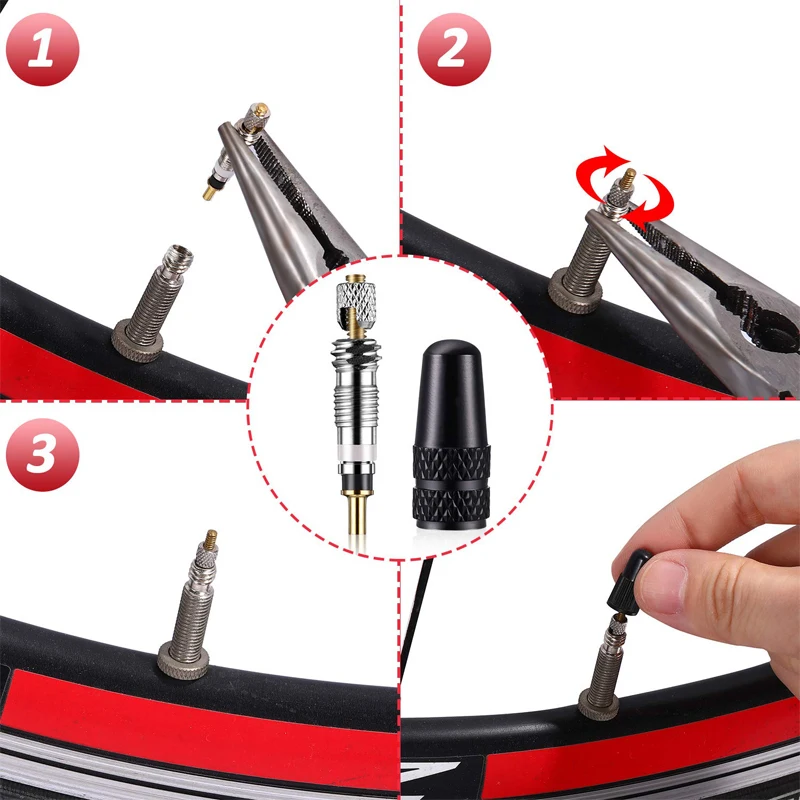 1

2

3