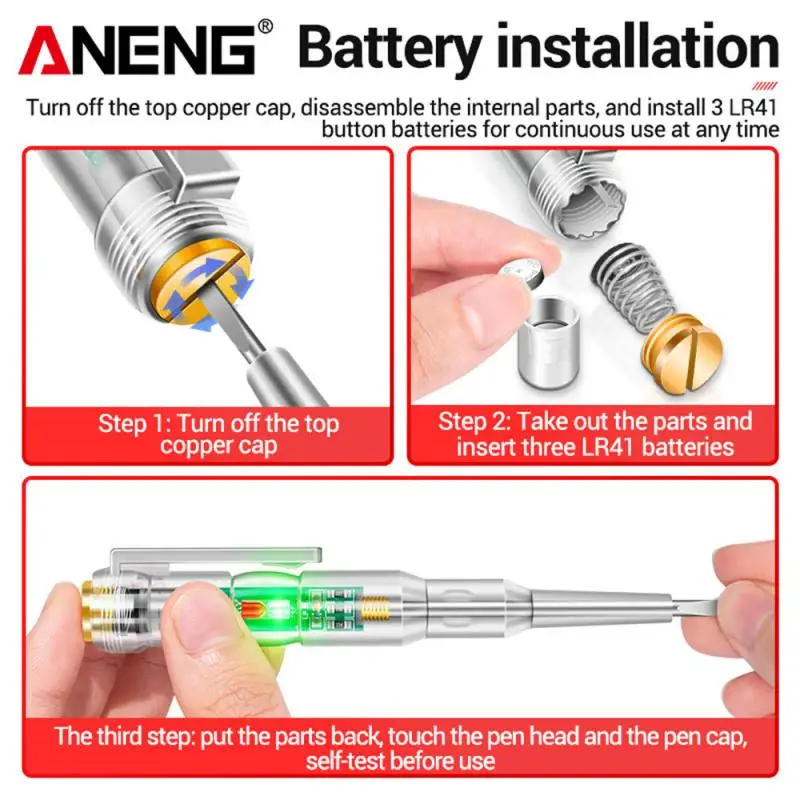 ANENG® Battery installation

Turn off the top copper cap, disassemble the internal parts, and install 3 LR41 button batteries for continuous use at any time

Step 1: Turn off the top copper cap

Step 2: Take out the parts and insert three LR41 batteries

The third step: put the parts back, touch the pen head and the pen cap, self-test before use