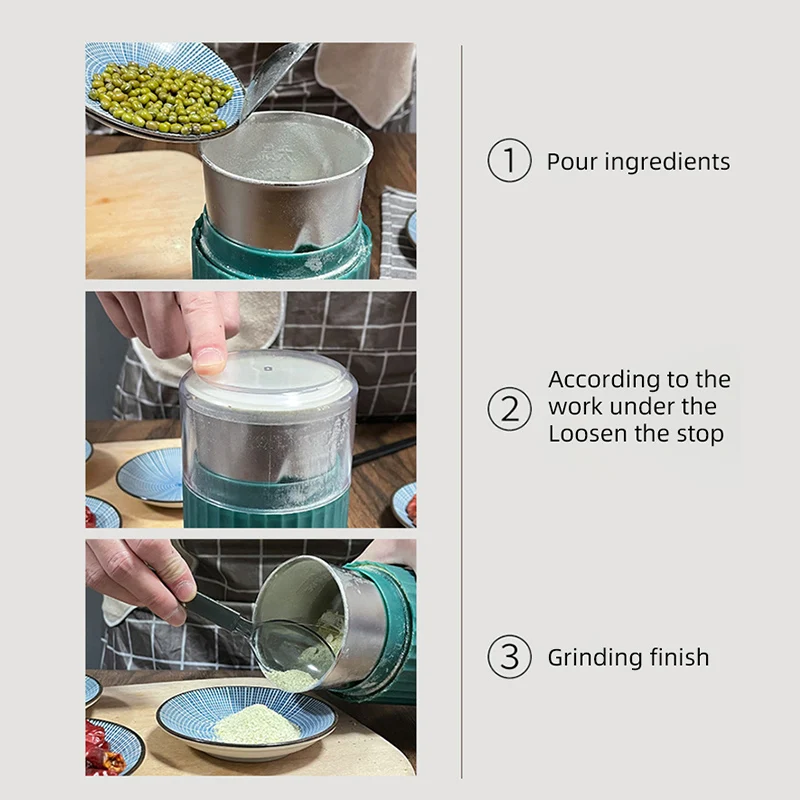 ① Pour ingredients

② According to the work under the Loosen the stop

③ Grinding finish