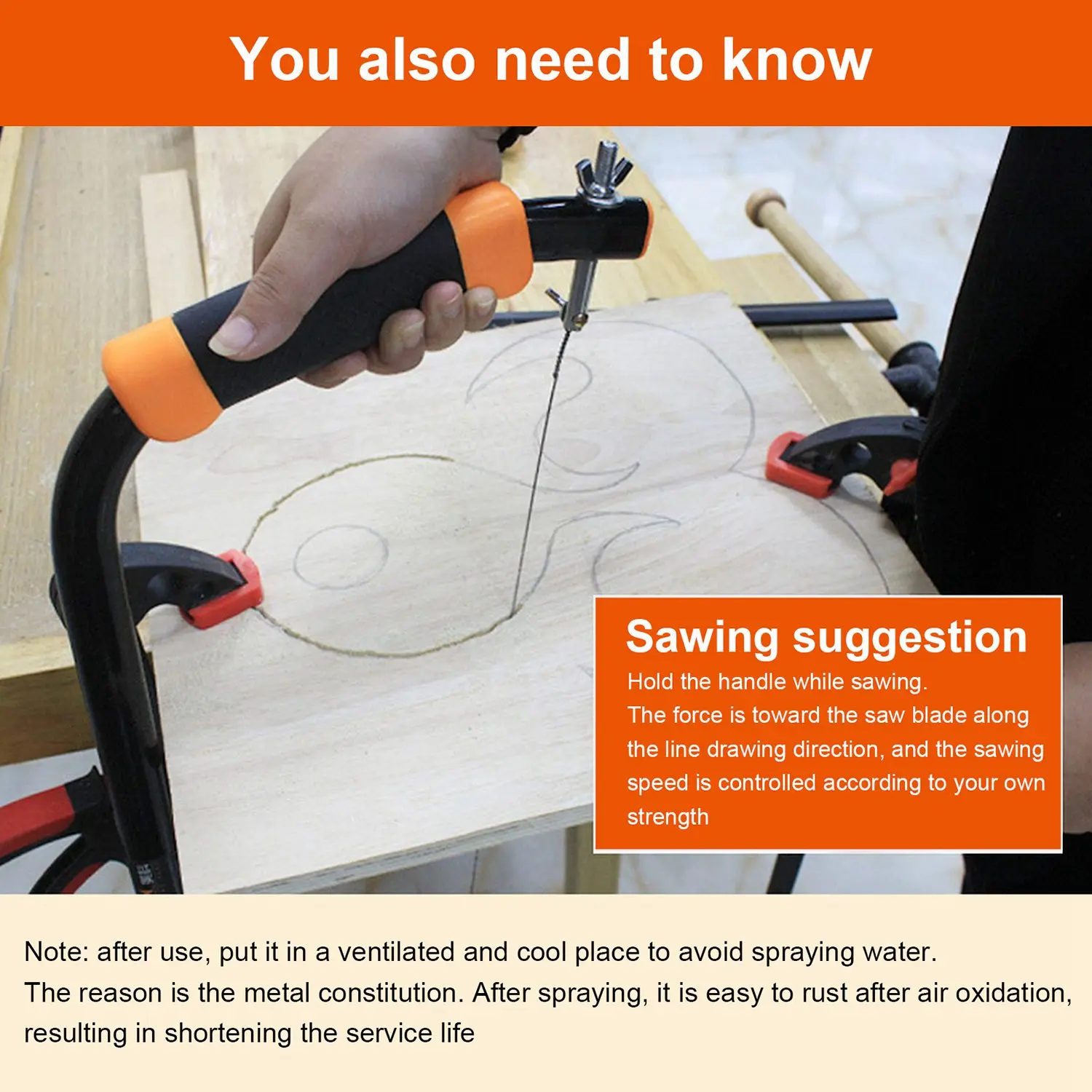 You also need to know

Sawing suggestion
Hold the handle while sawing.
The force is toward the saw blade along the line drawing direction, and the sawing speed is controlled according to your own strength

Note: after use, put it in a ventilated and cool place to avoid spraying water.
The reason is the metal constitution. After spraying, it is easy to rust after air oxidation, resulting in shortening the service life