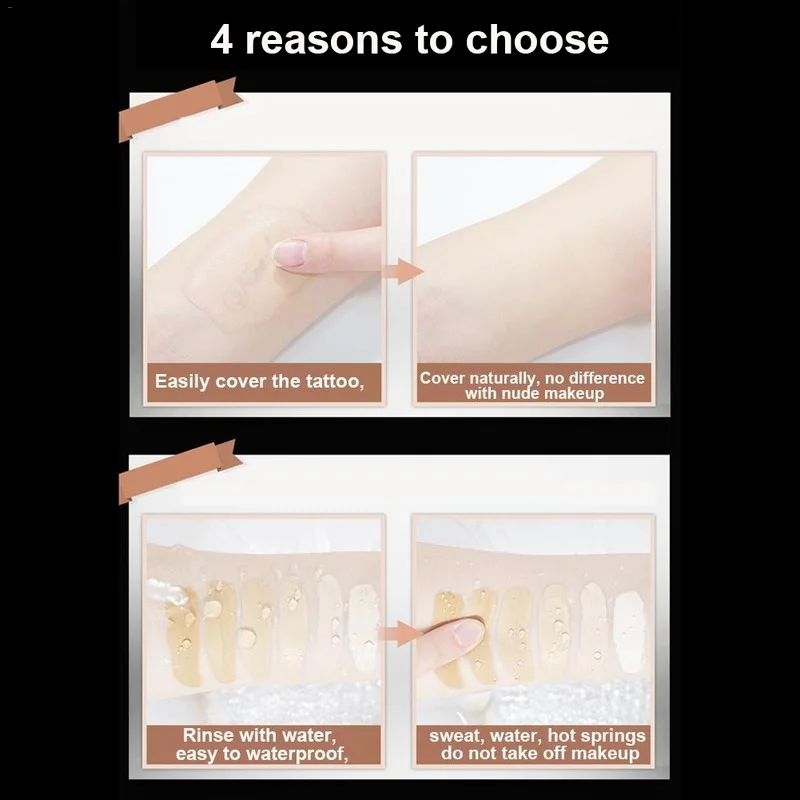 4 reasons to choose

Easily cover the tattoo,

Cover naturally, no difference with nude makeup

Rinse with water, easy to waterproof,

sweat, water, hot springs do not take off makeup